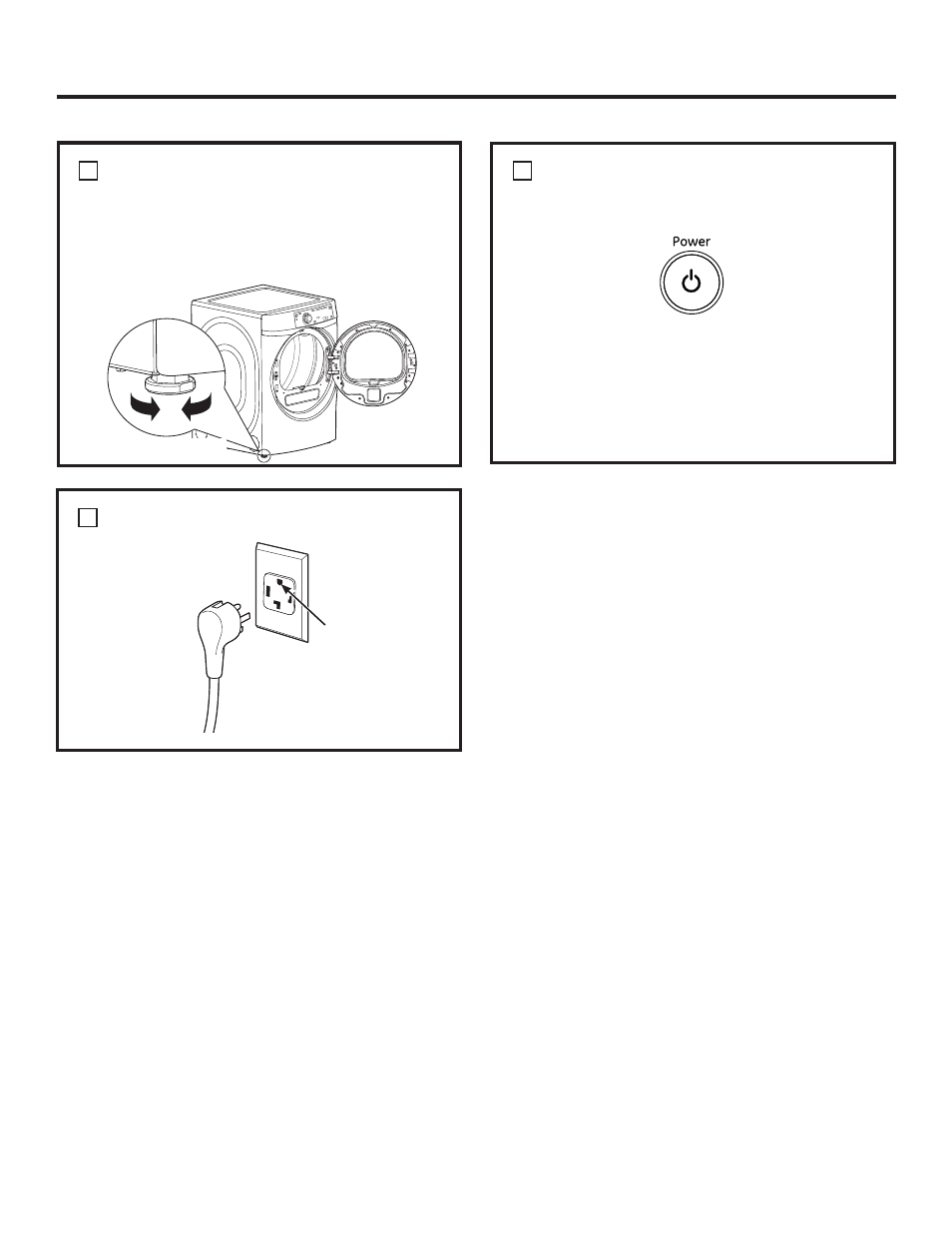 Power