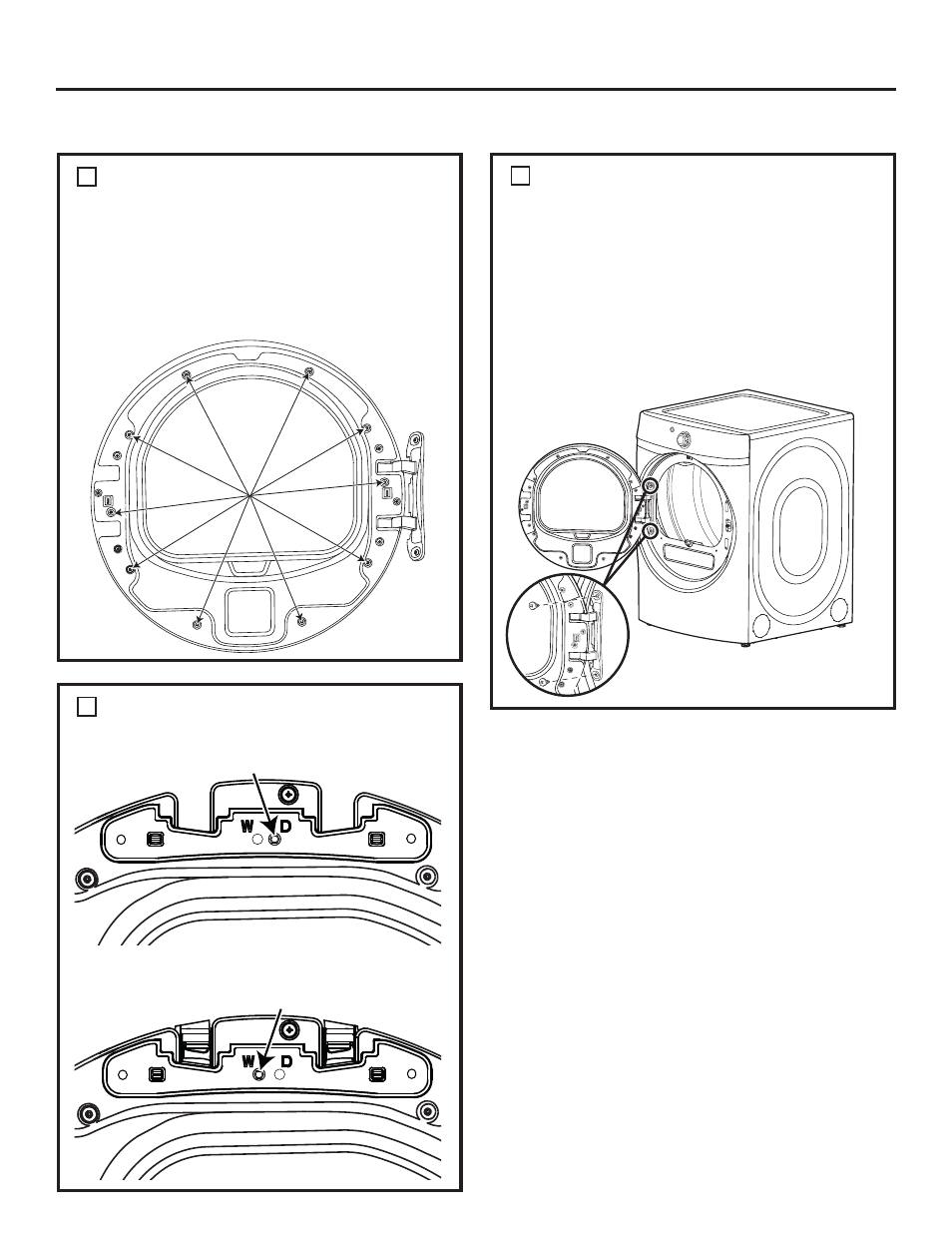 W D

W D