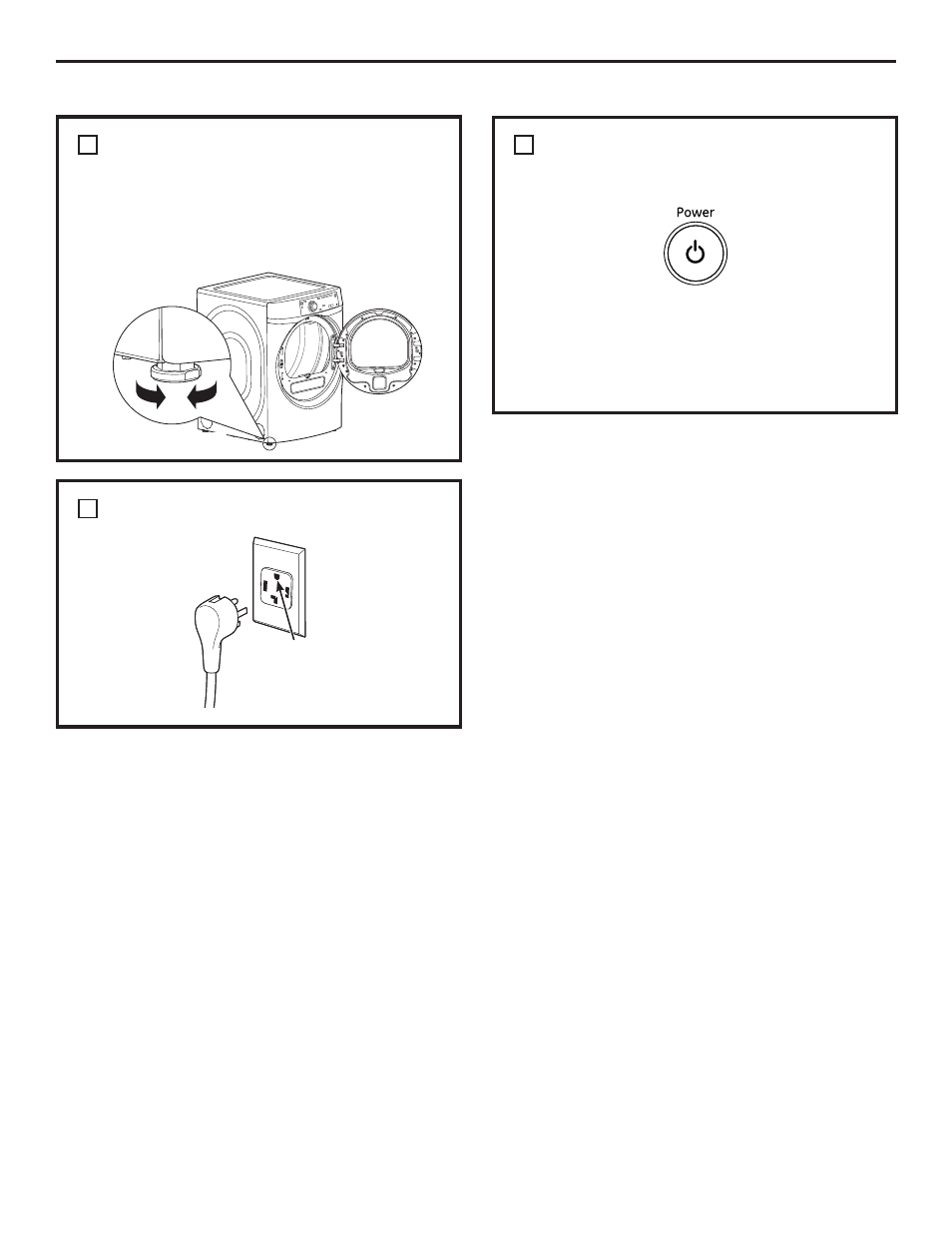 Power