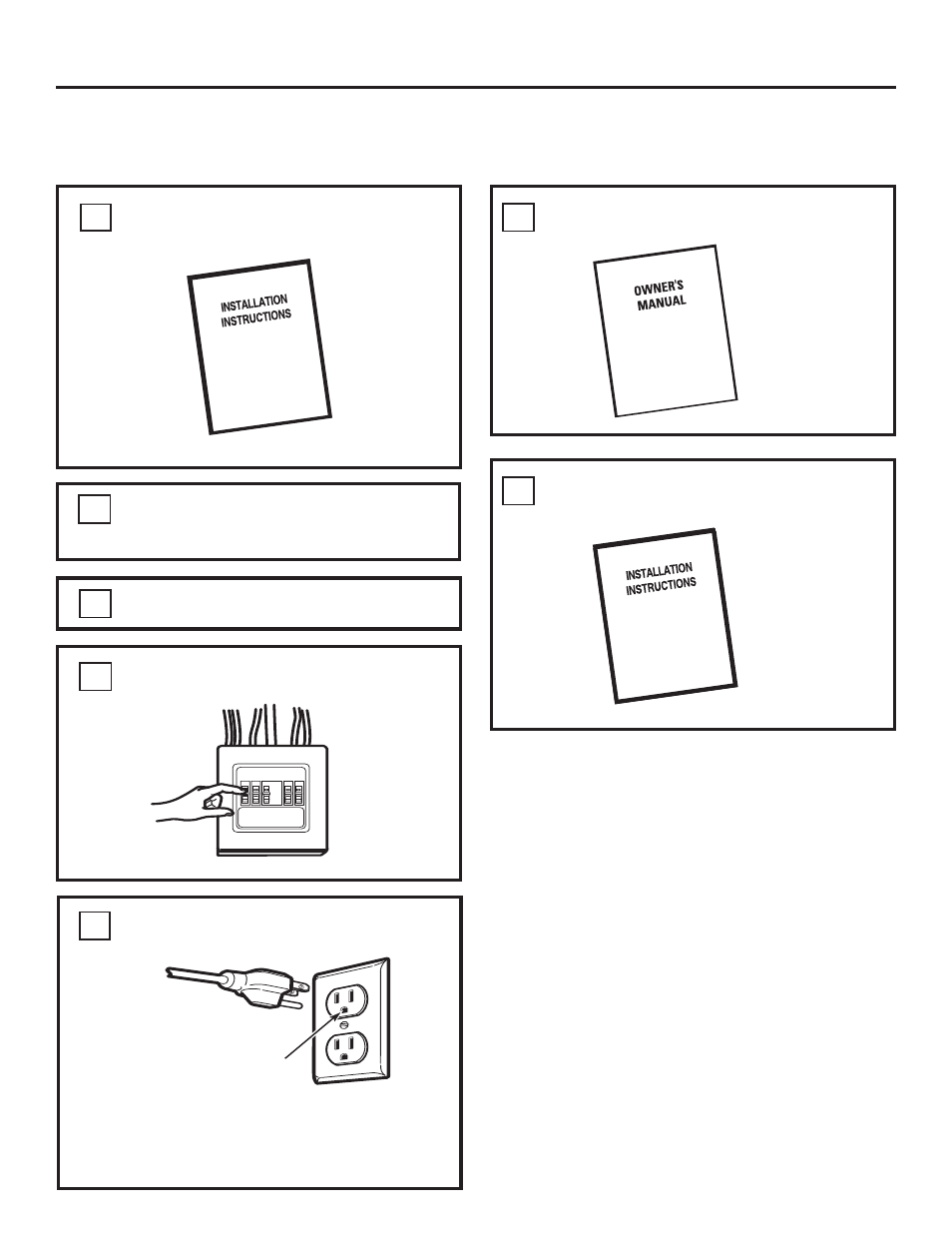 INSTALLATION INSTRUCTIONS

OWNER'S MANUAL

INSTALLATION INSTRUCTIONS