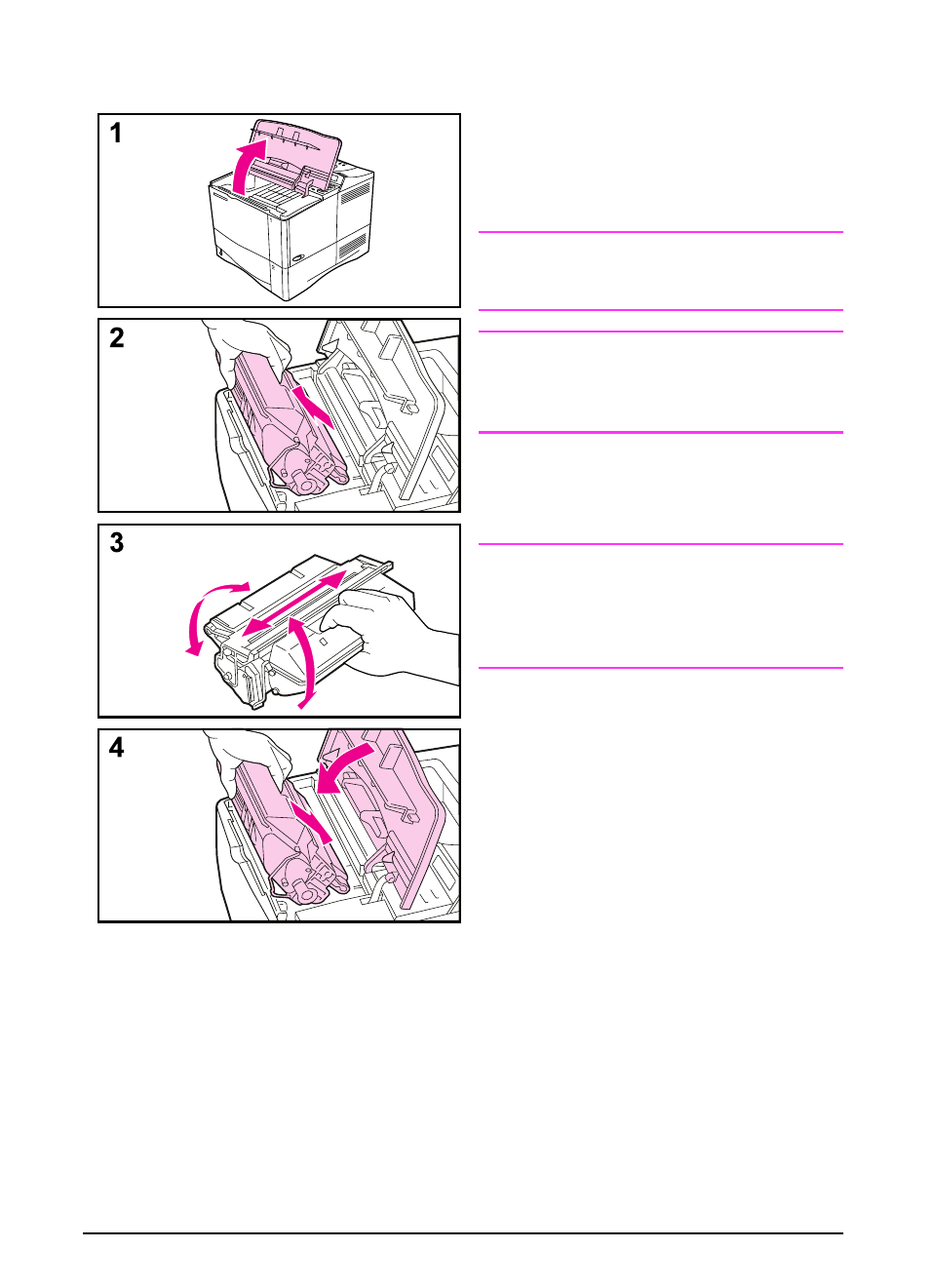 1

2

3

4