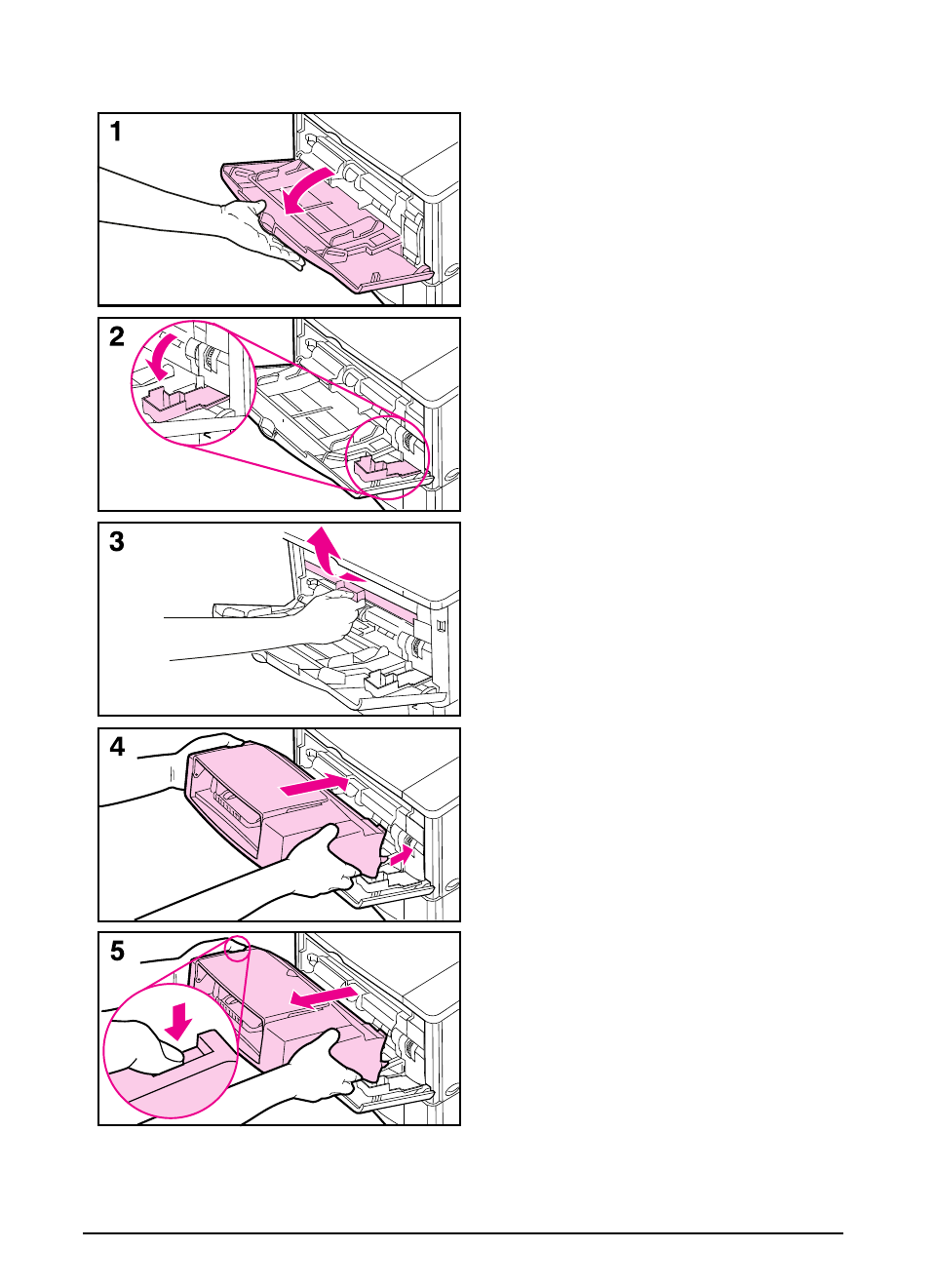 1

2

3

4

5