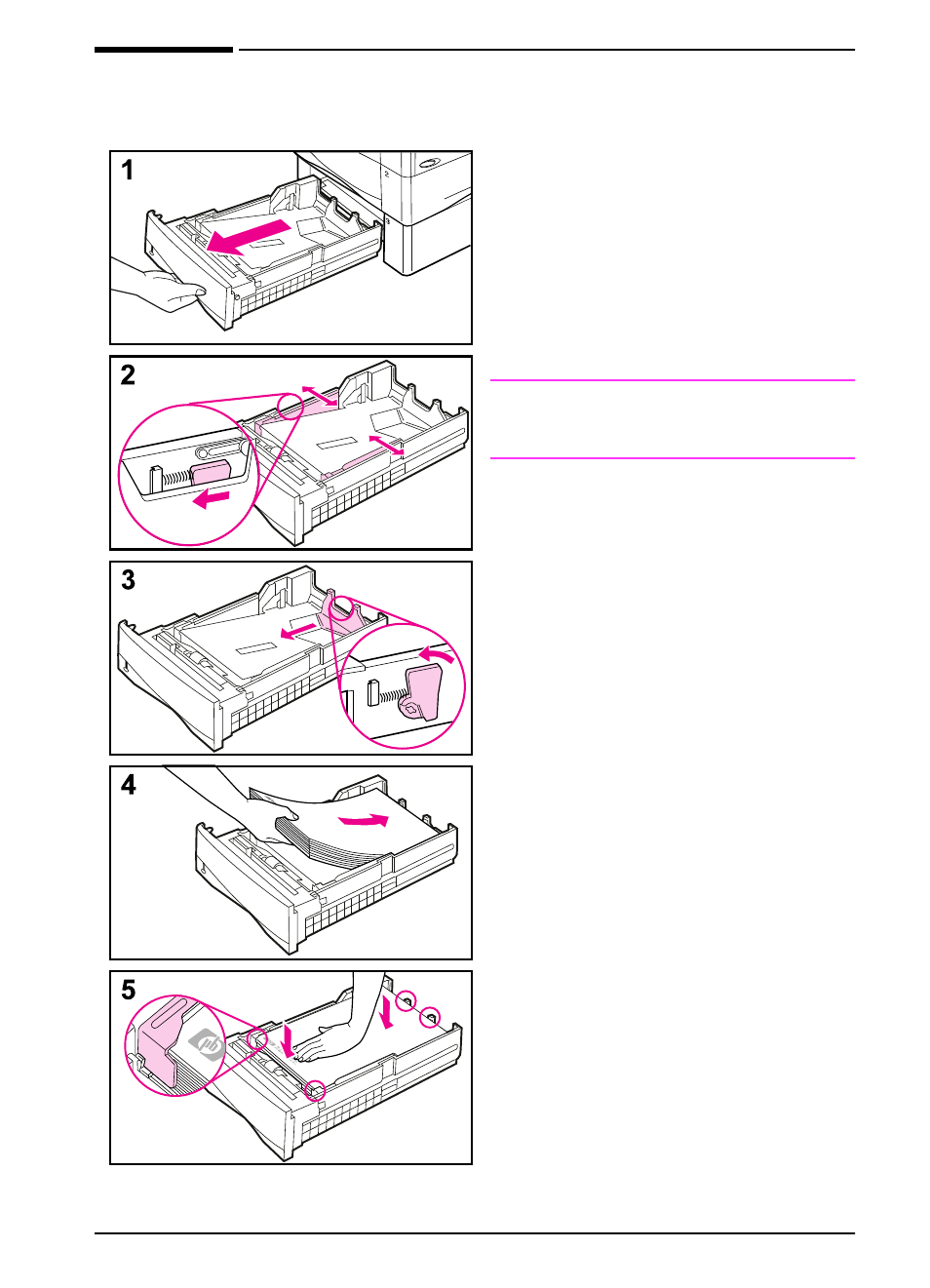 1

2

3

4

5