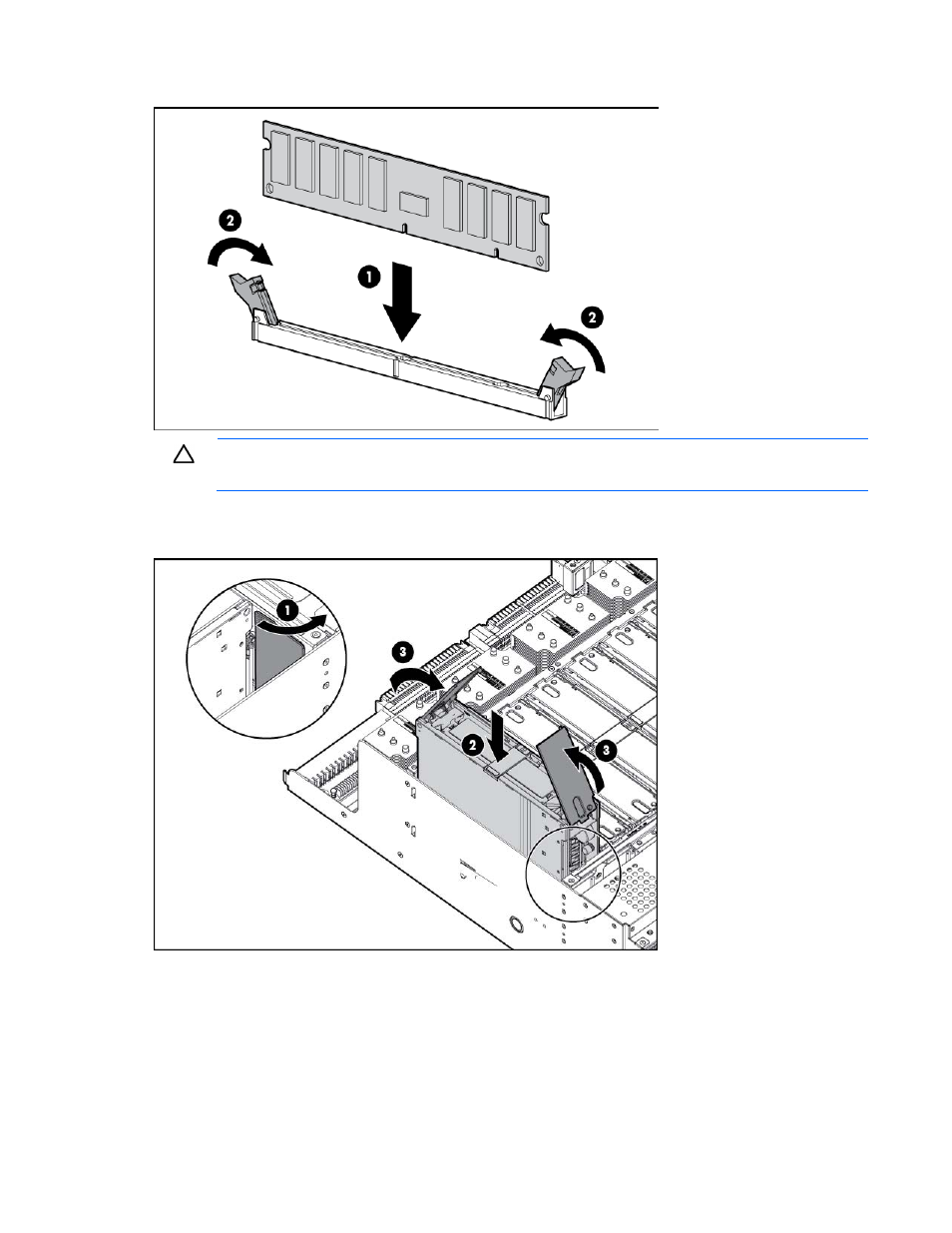 2

1

2

1

3

2

3