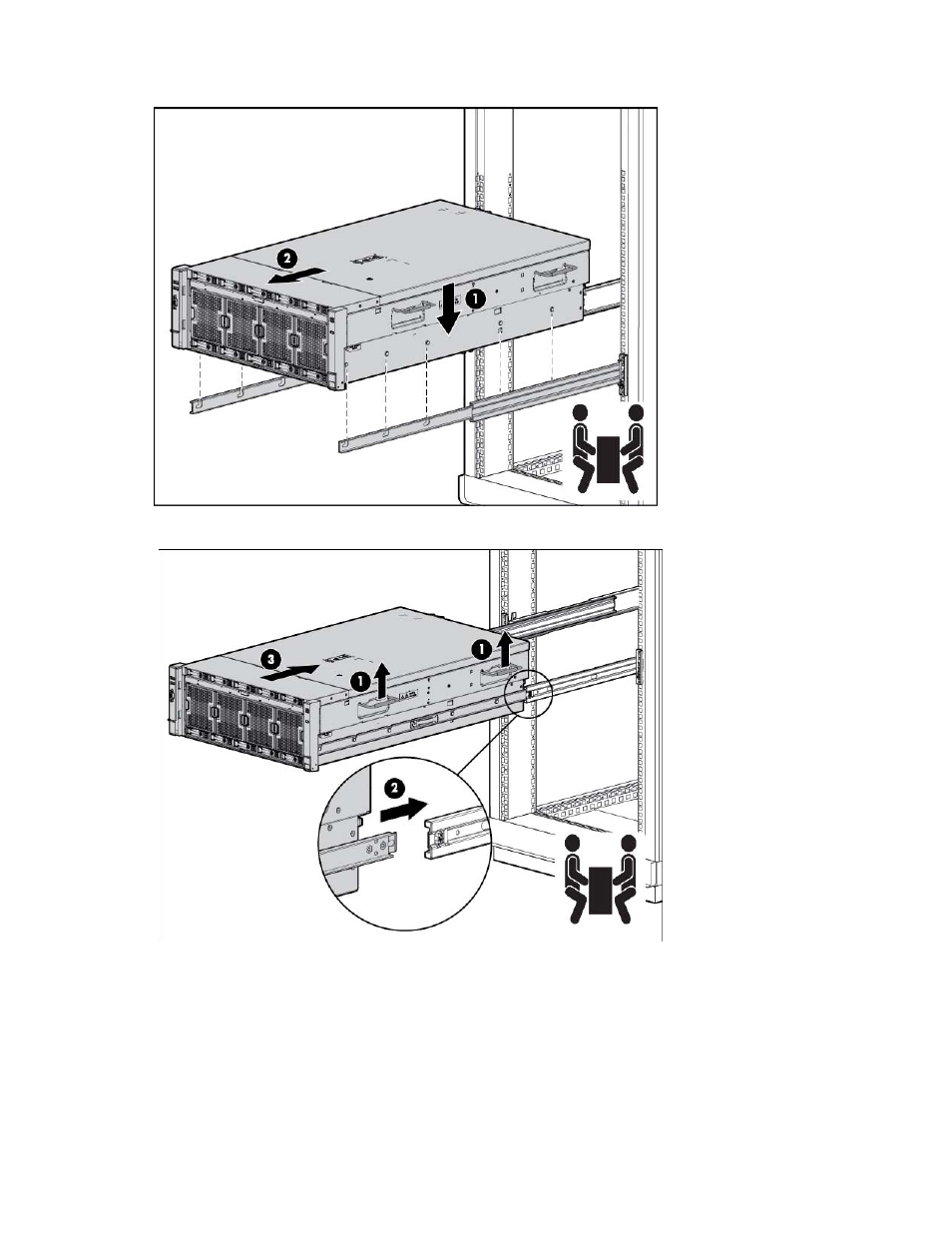 2
1

3
1
1
2