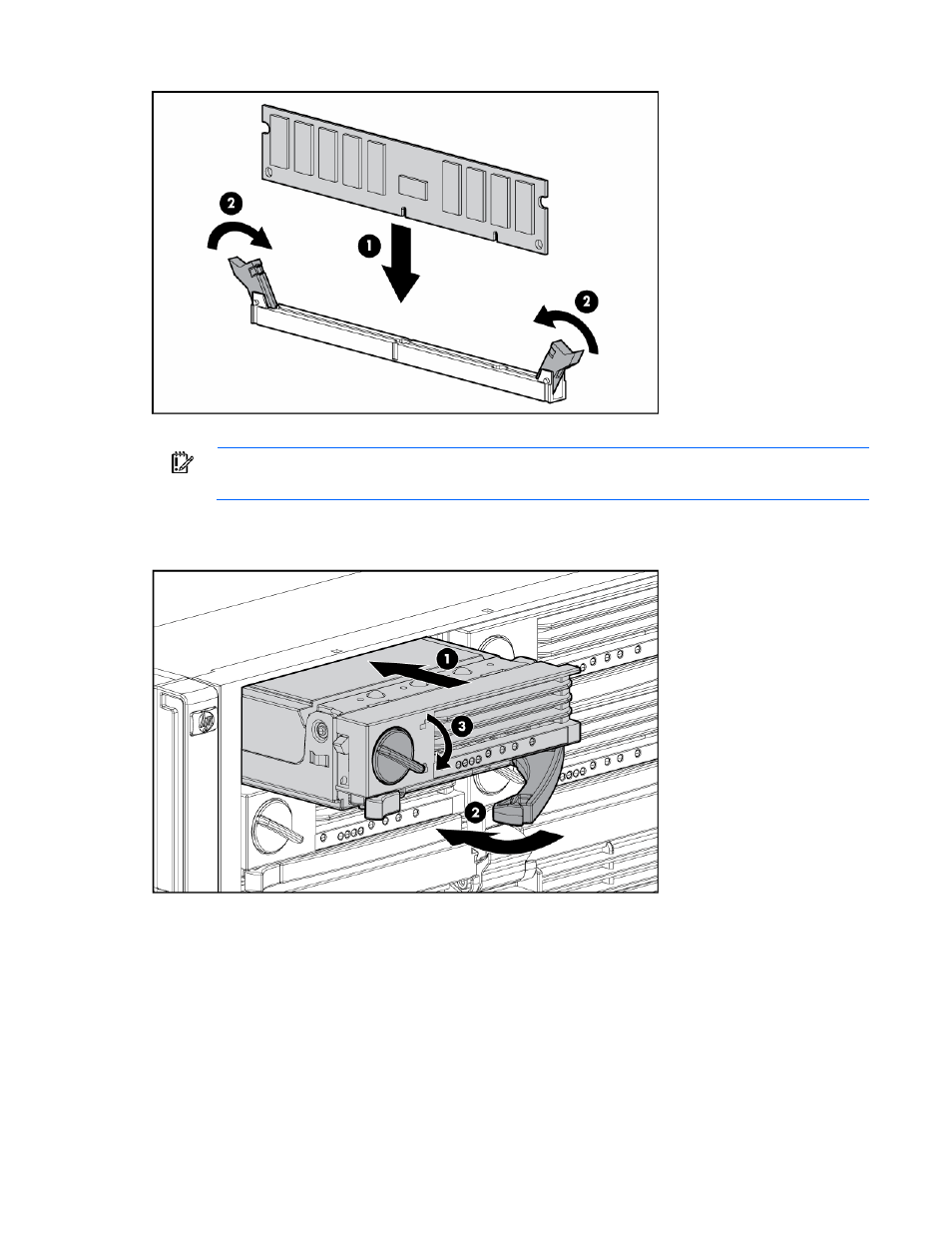 2

1

2

1

3

2