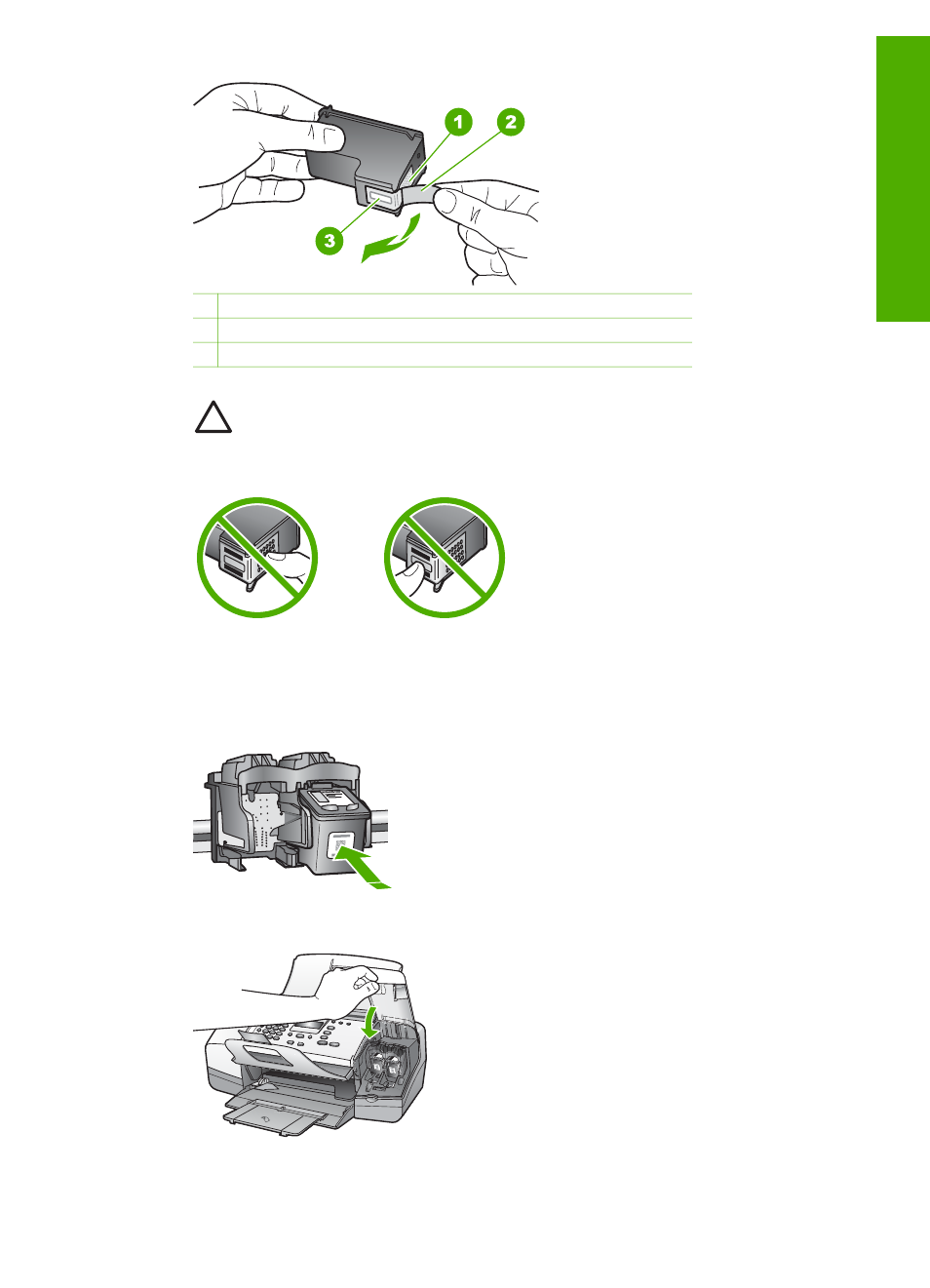 1

2

3