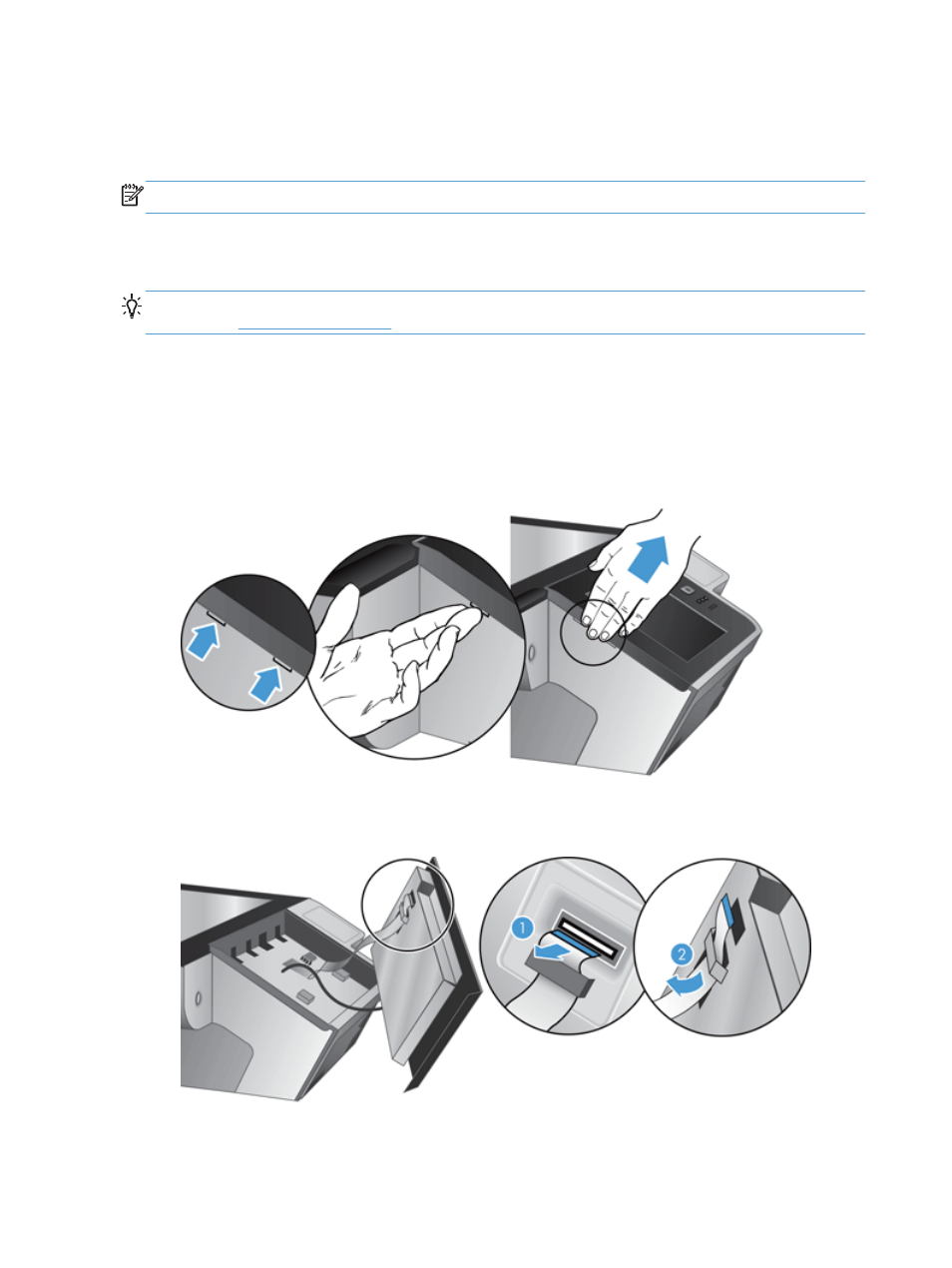 1

2