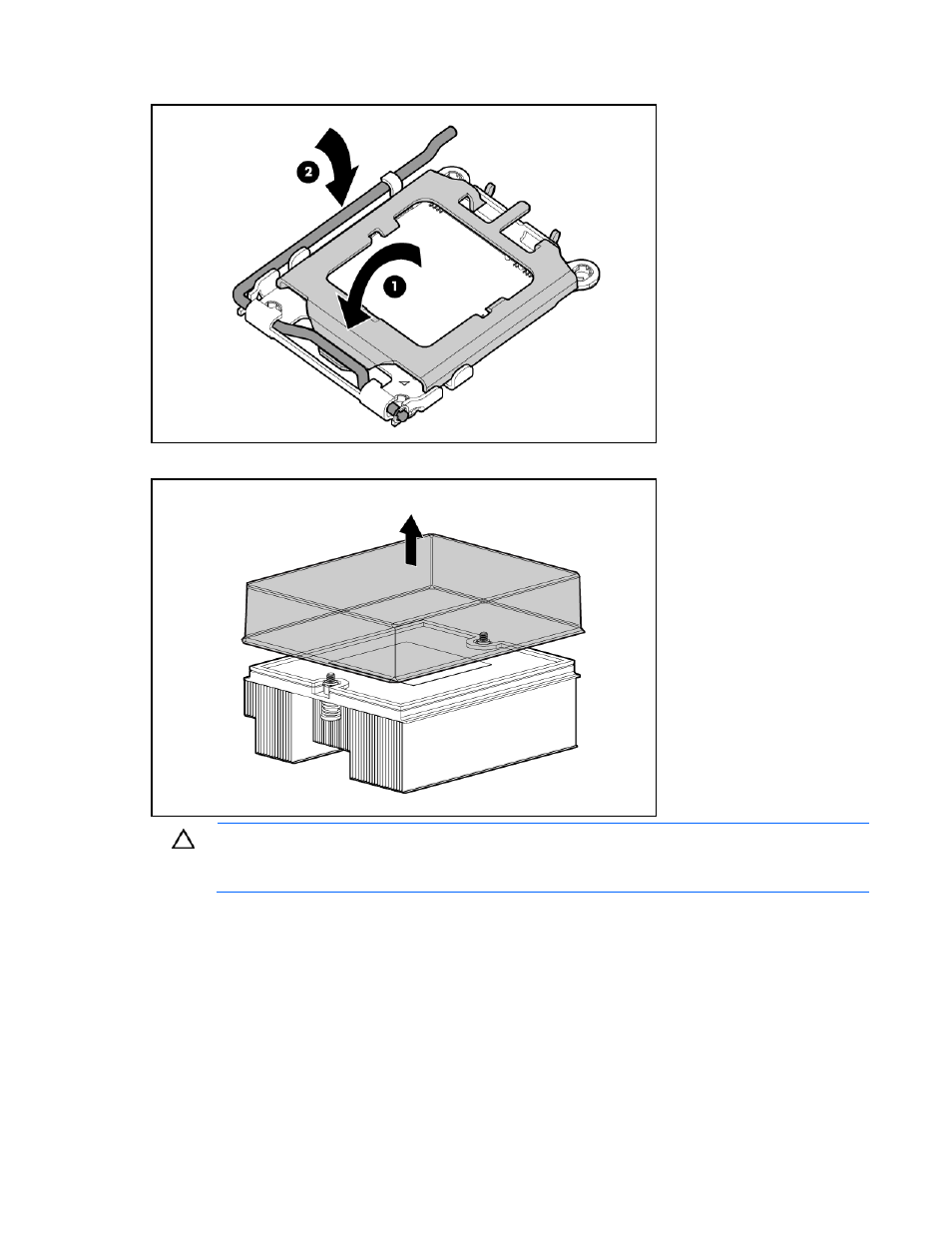 2

1