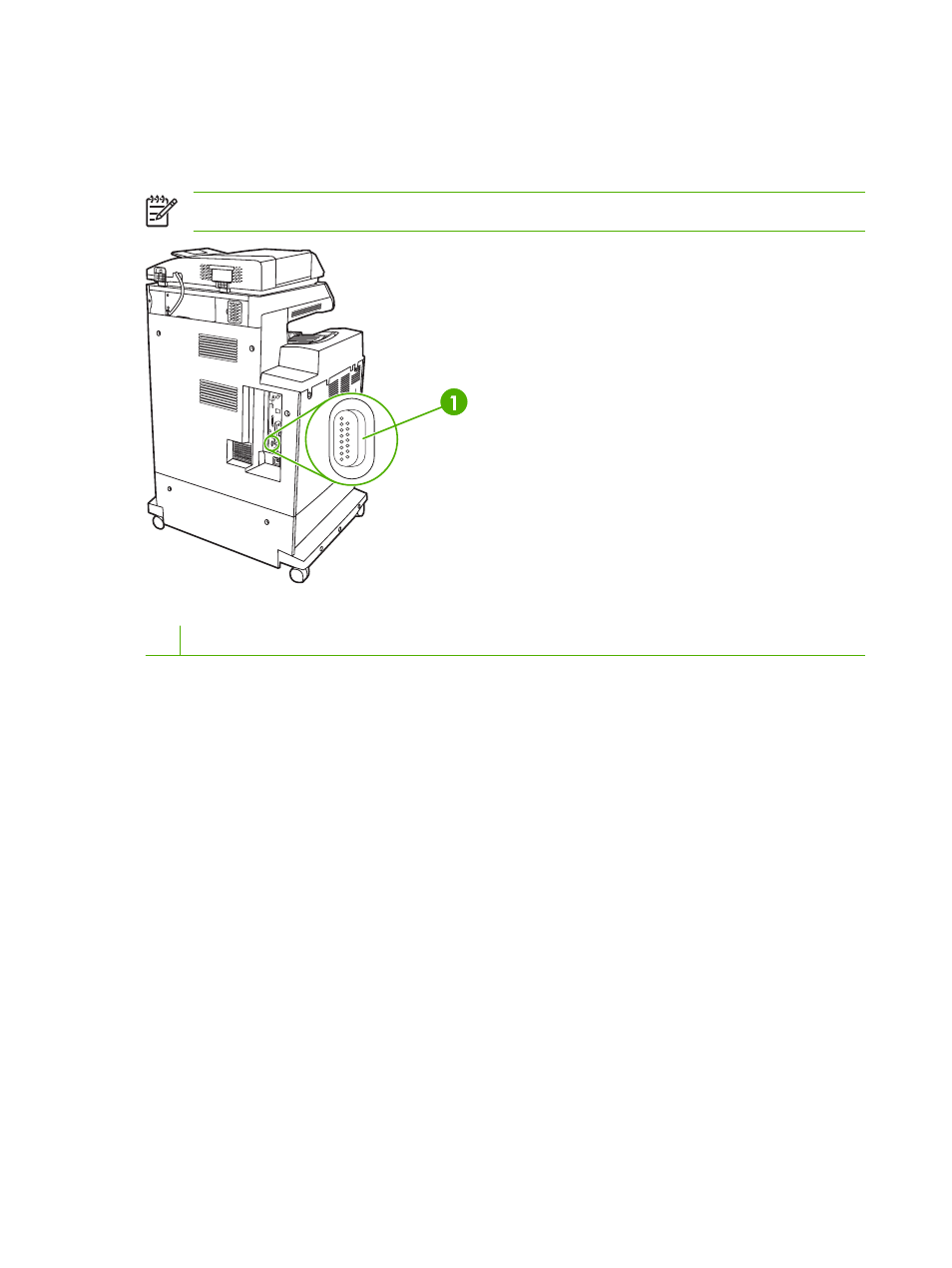 1