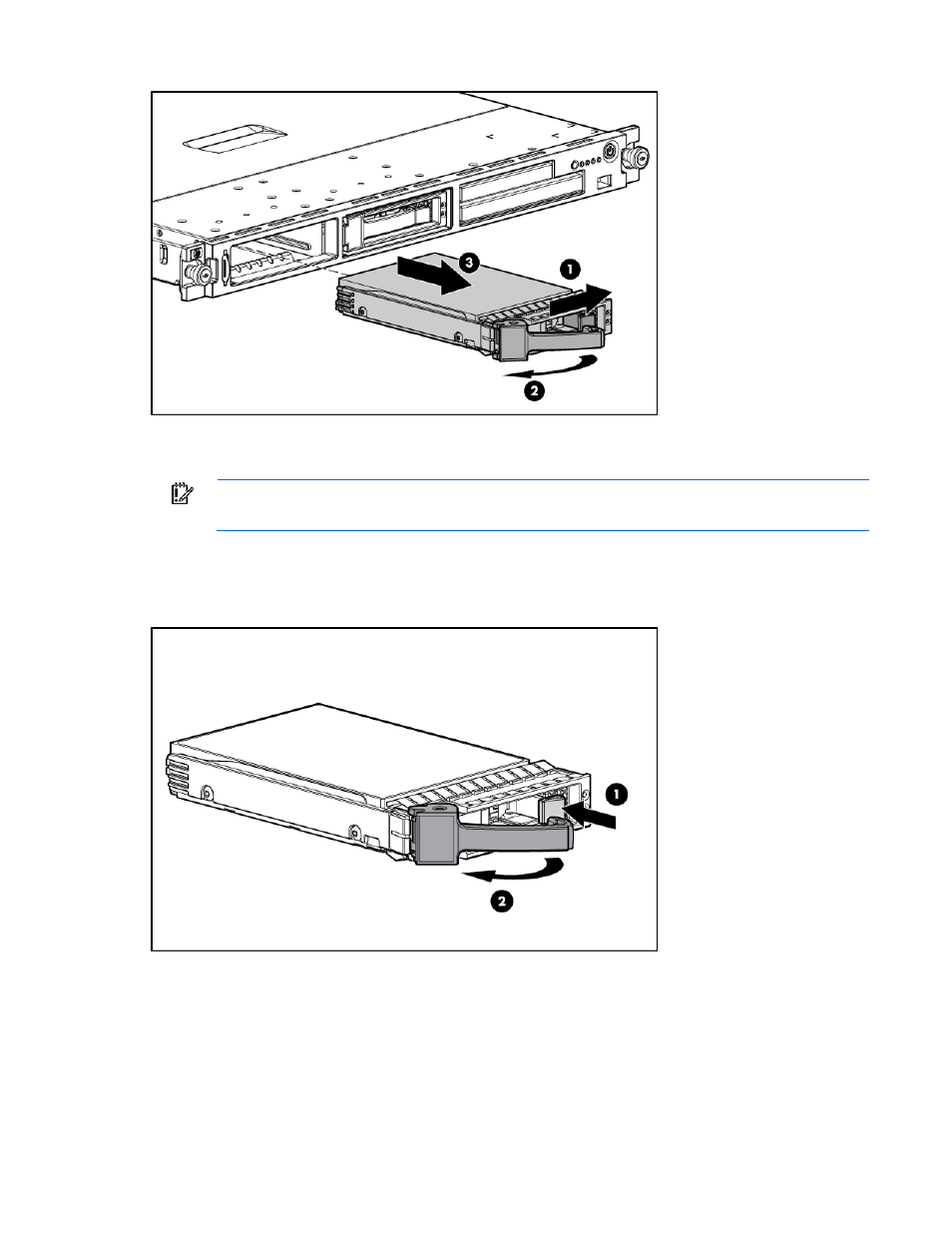 3

1

2

1

2