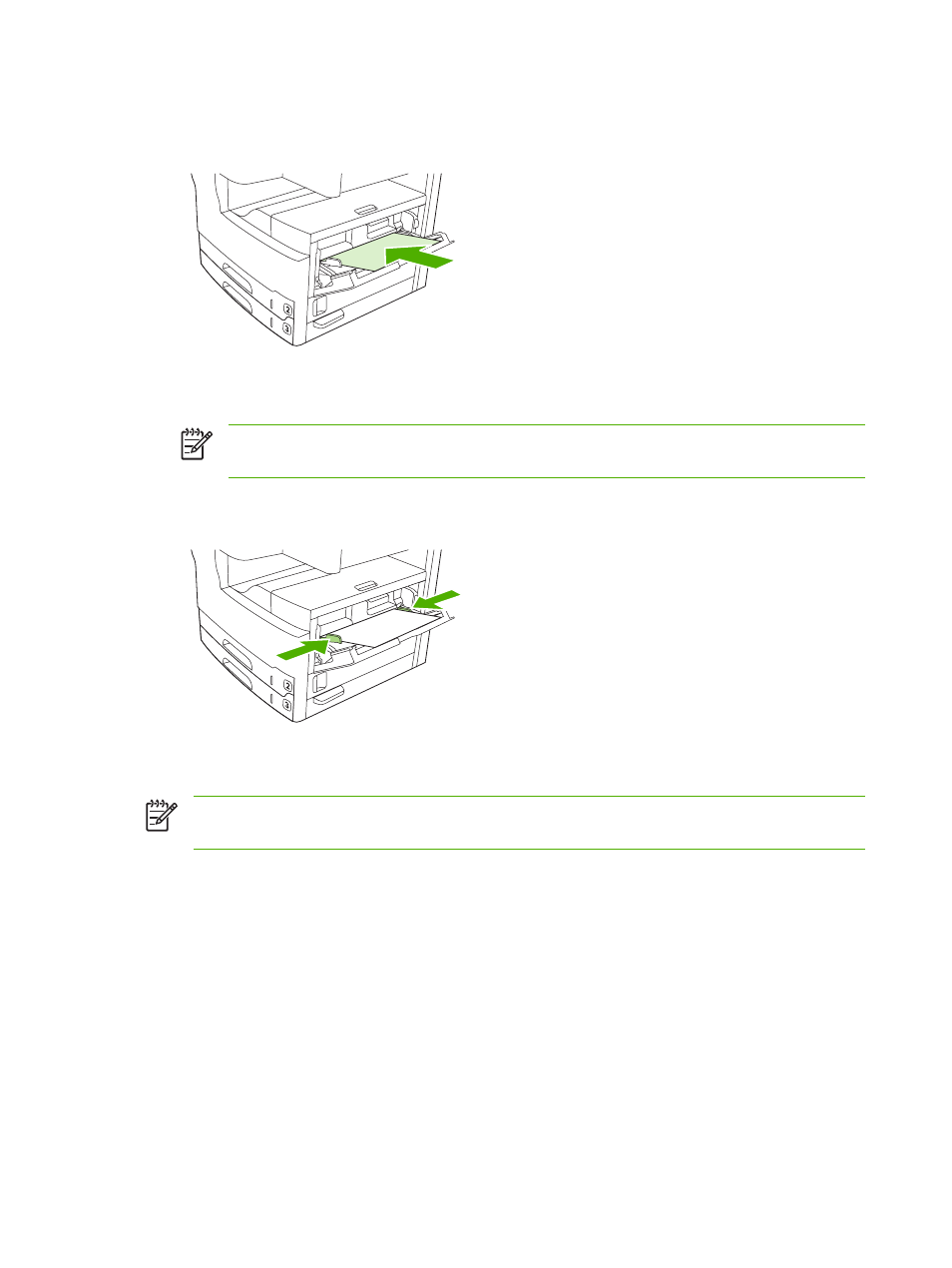 2

3

2

3