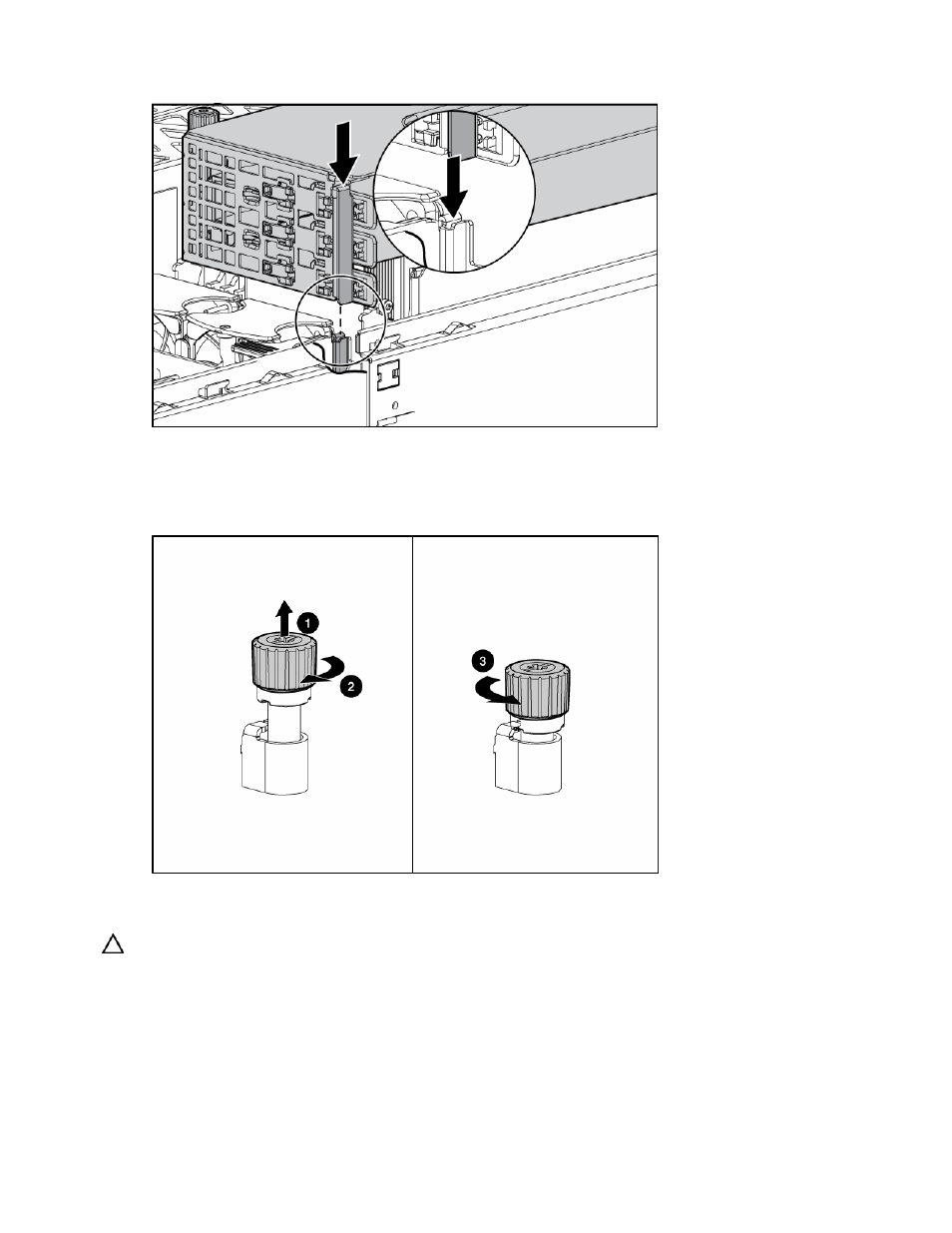 1

2

3