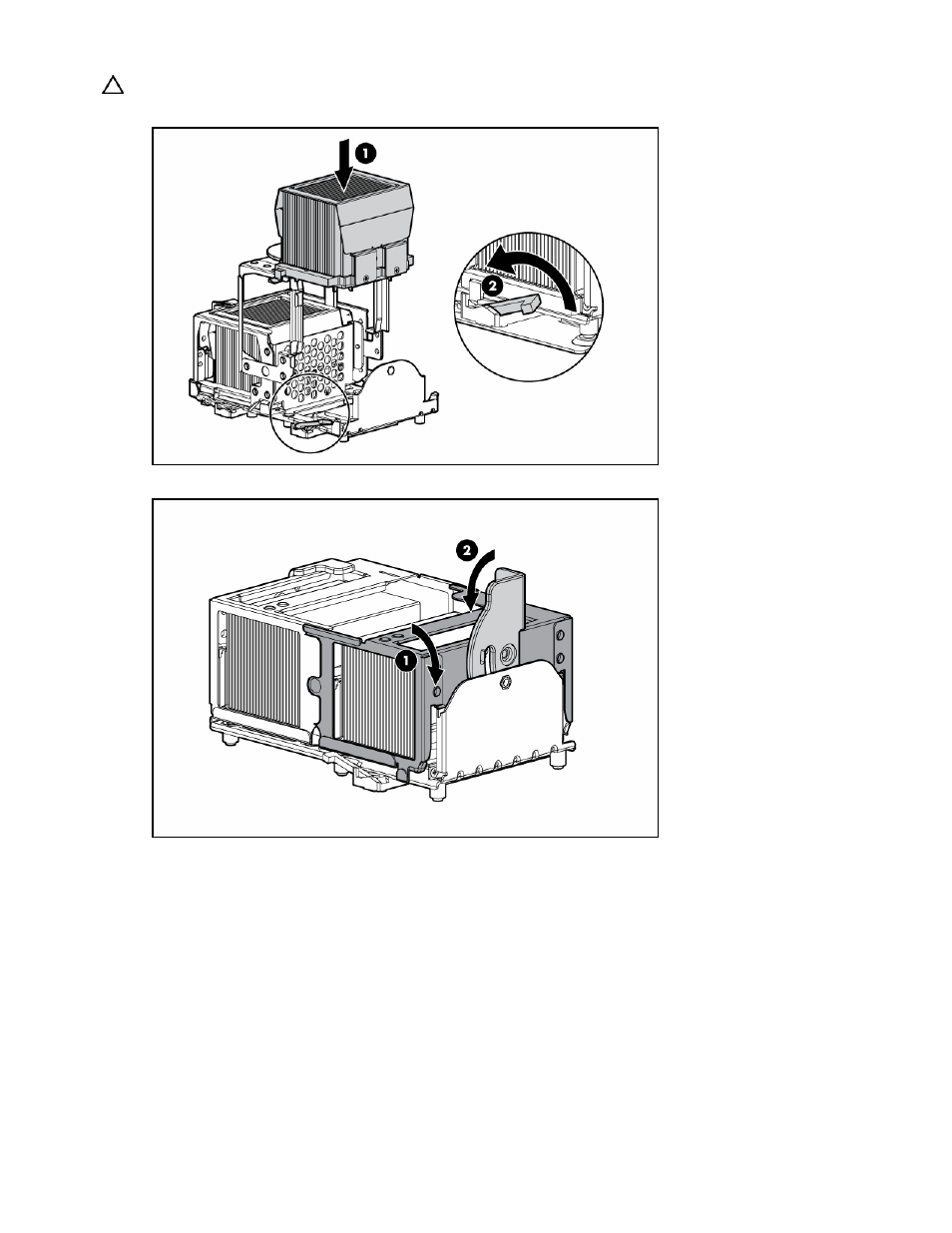 1

2

2

1