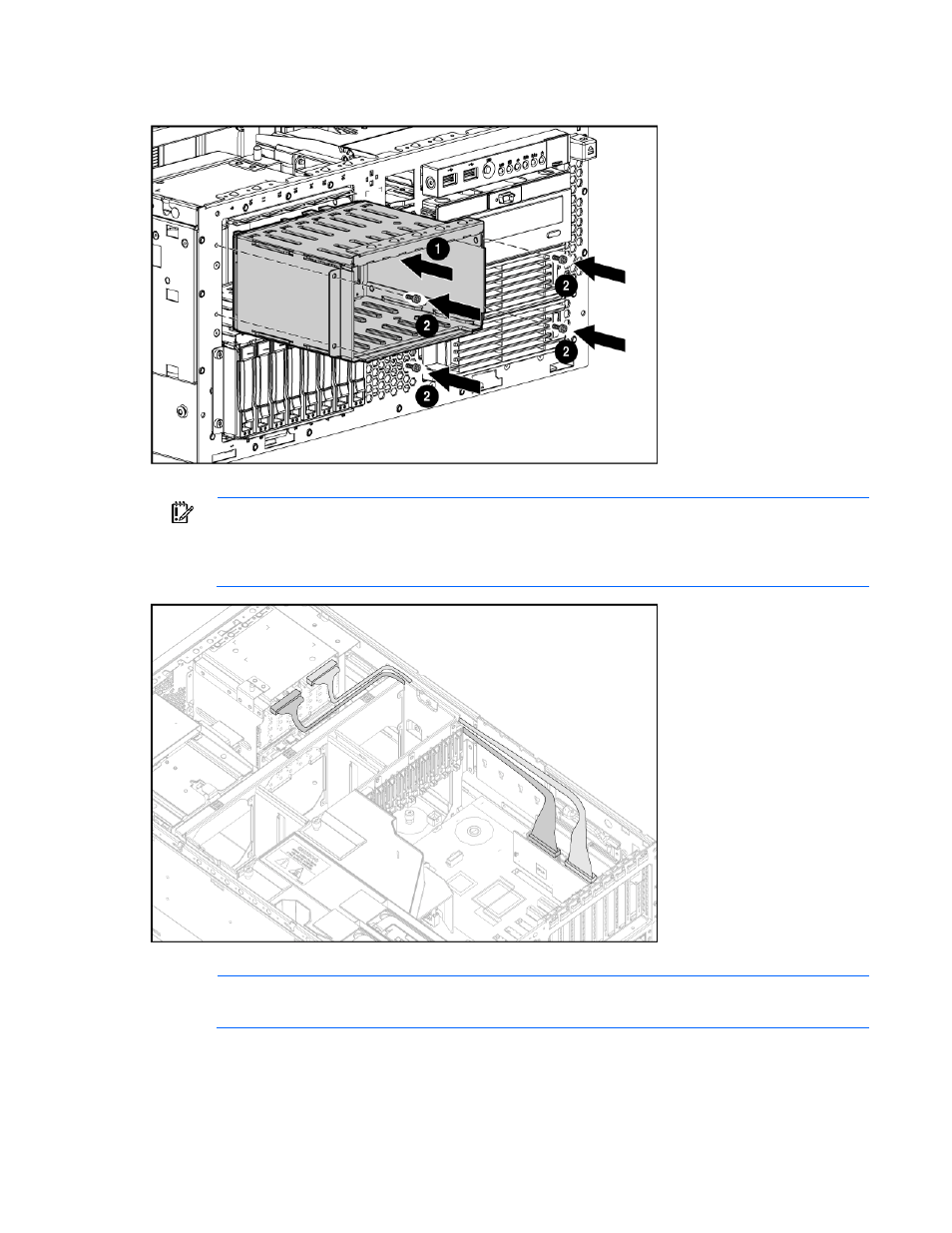 1

2

2

2

2