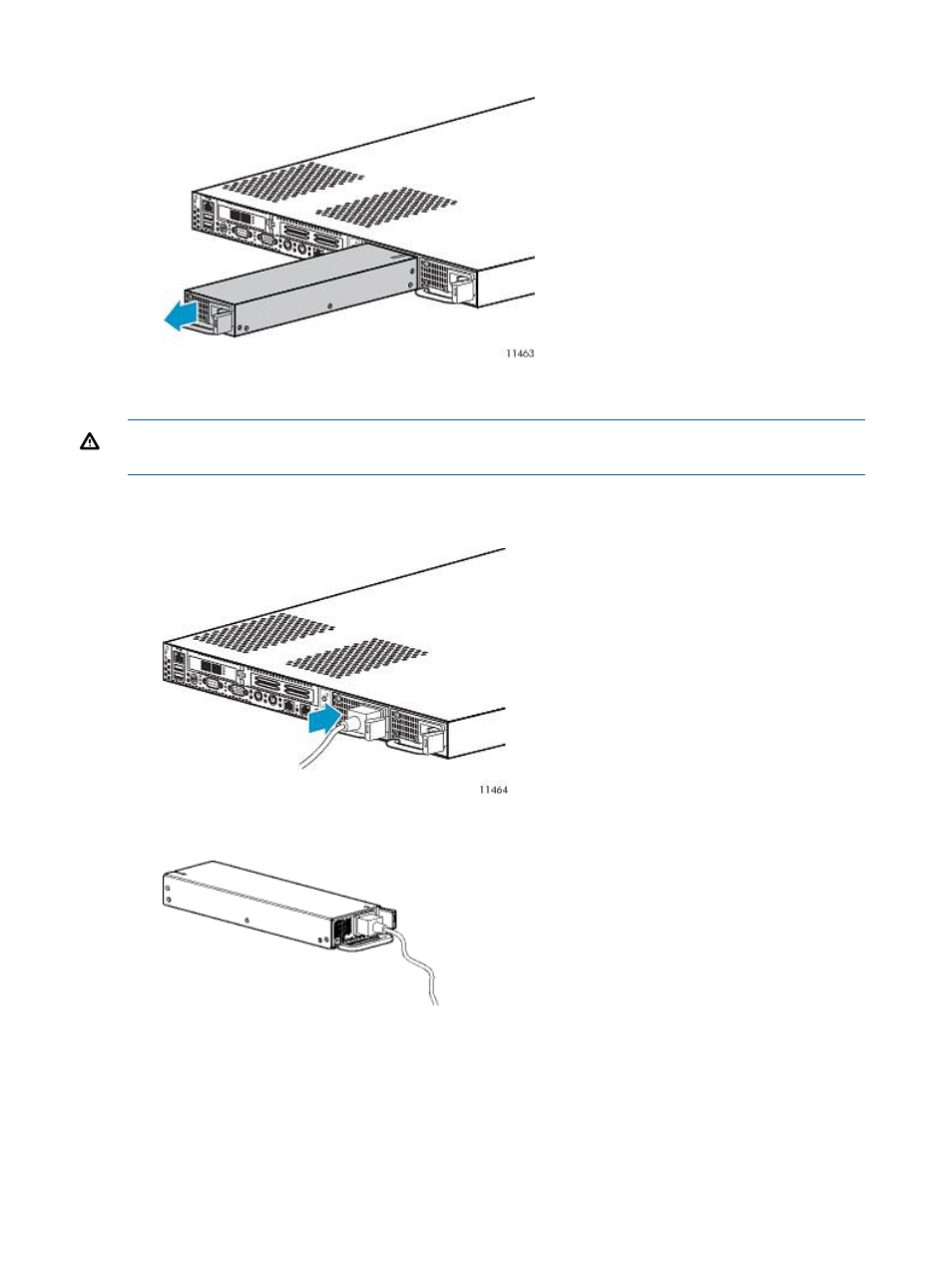 11463

11464