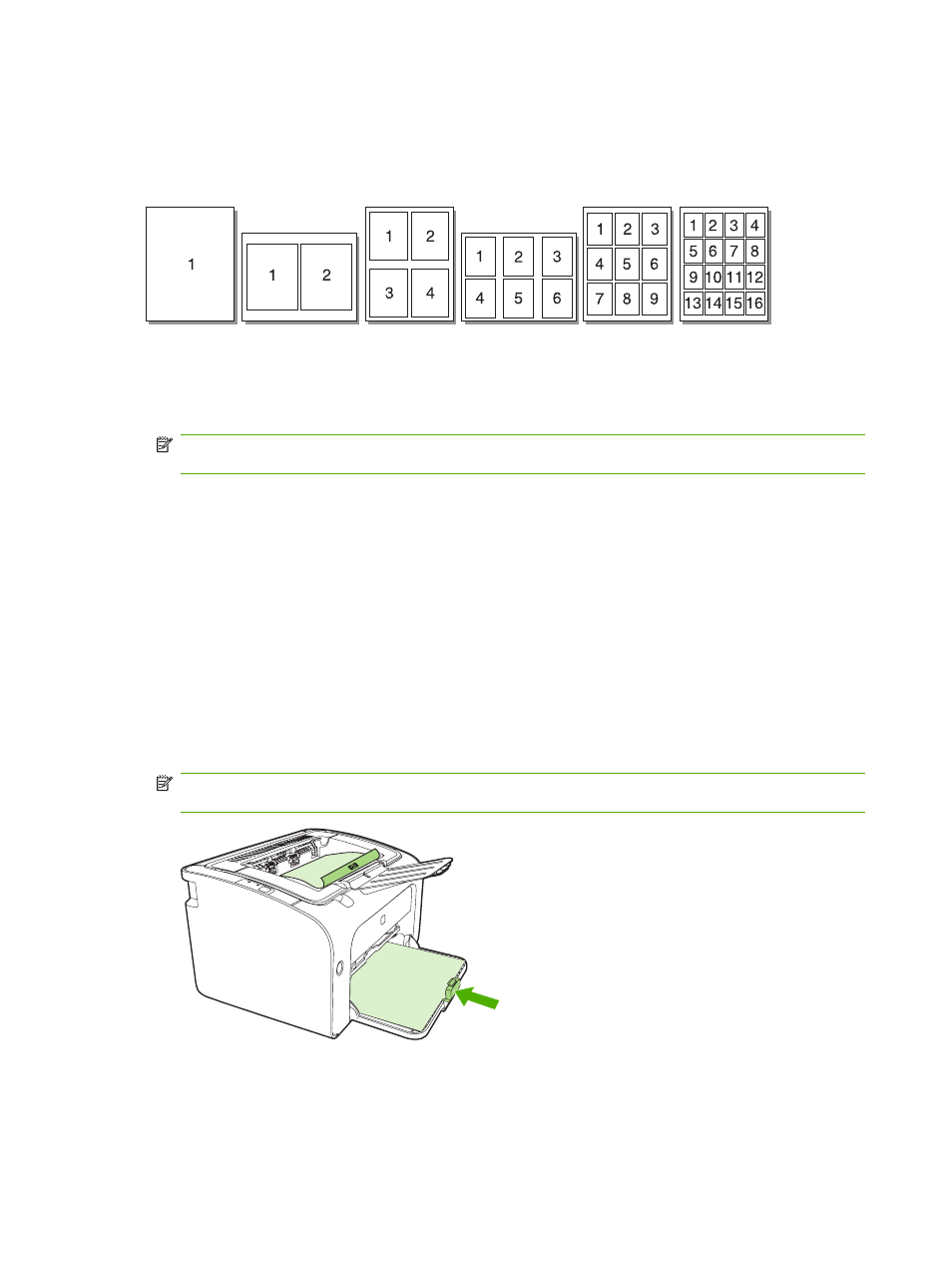 1

1 2

1 2
3 4

1 2 3
4 5 6

1 2 3
4 5 6
7 8 9

1 2 3 4
5 6 7 8
9 10 11 12
13 14 15 16