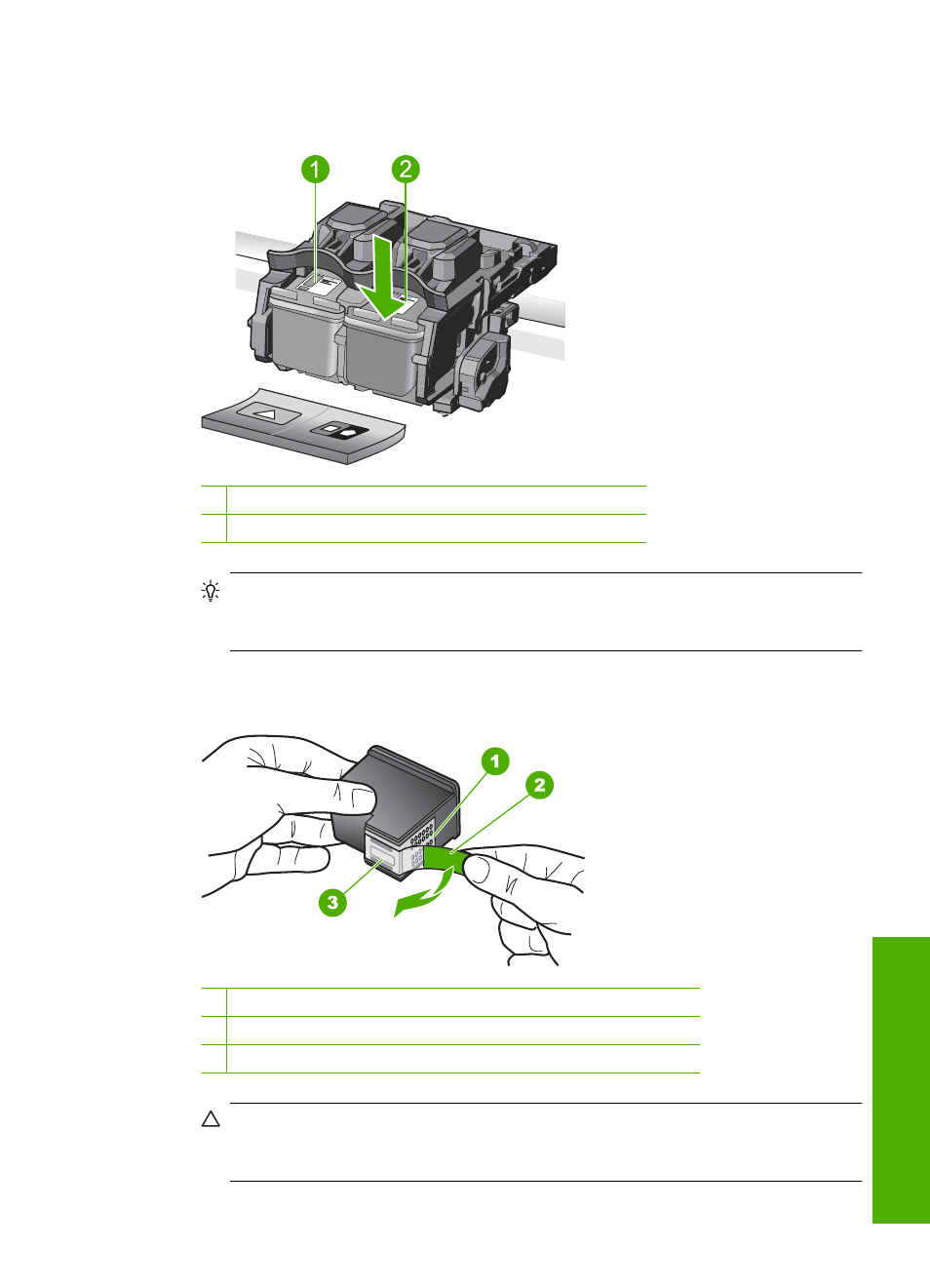 1

2

1

2

3