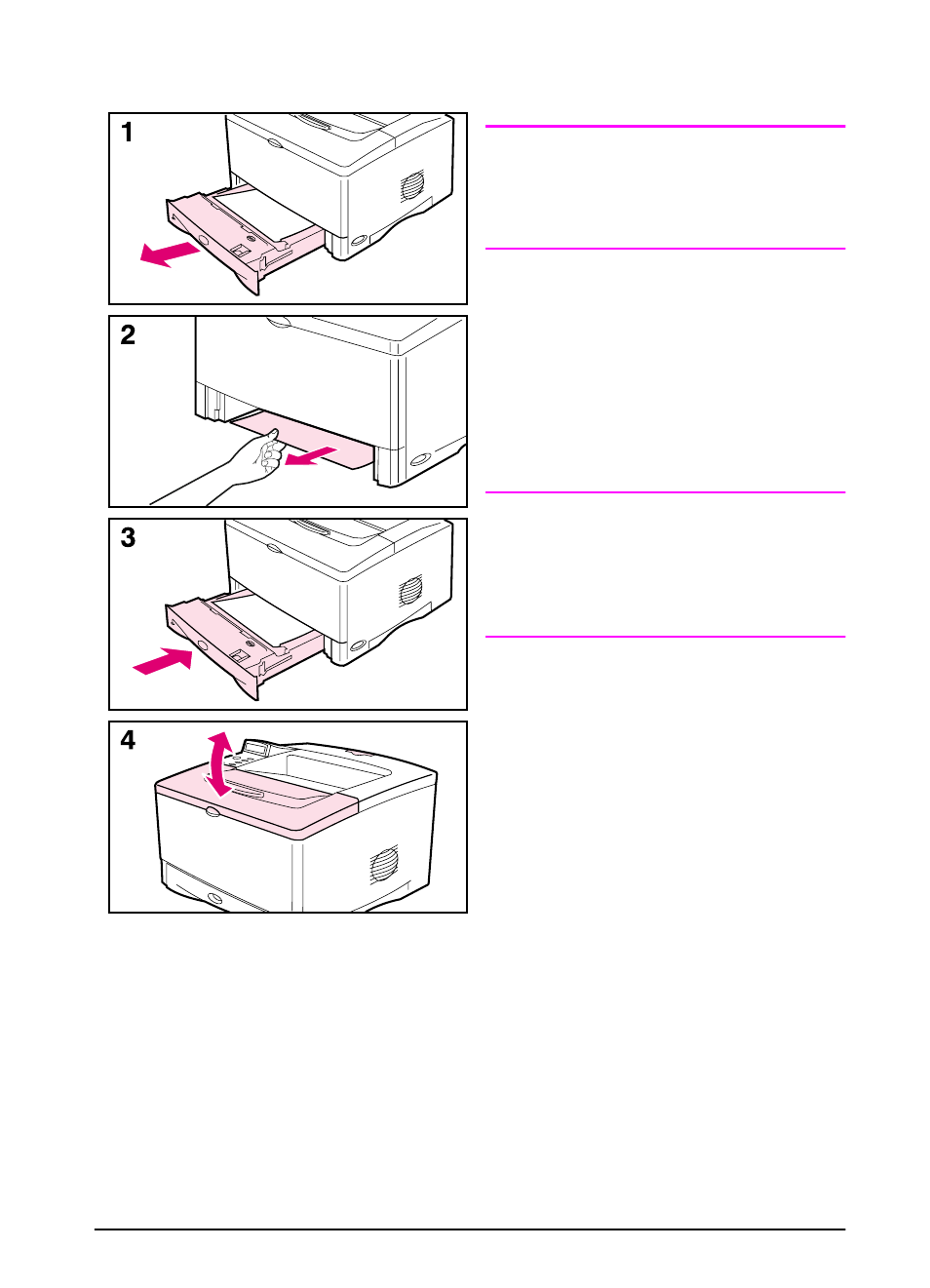 1

2

3

4