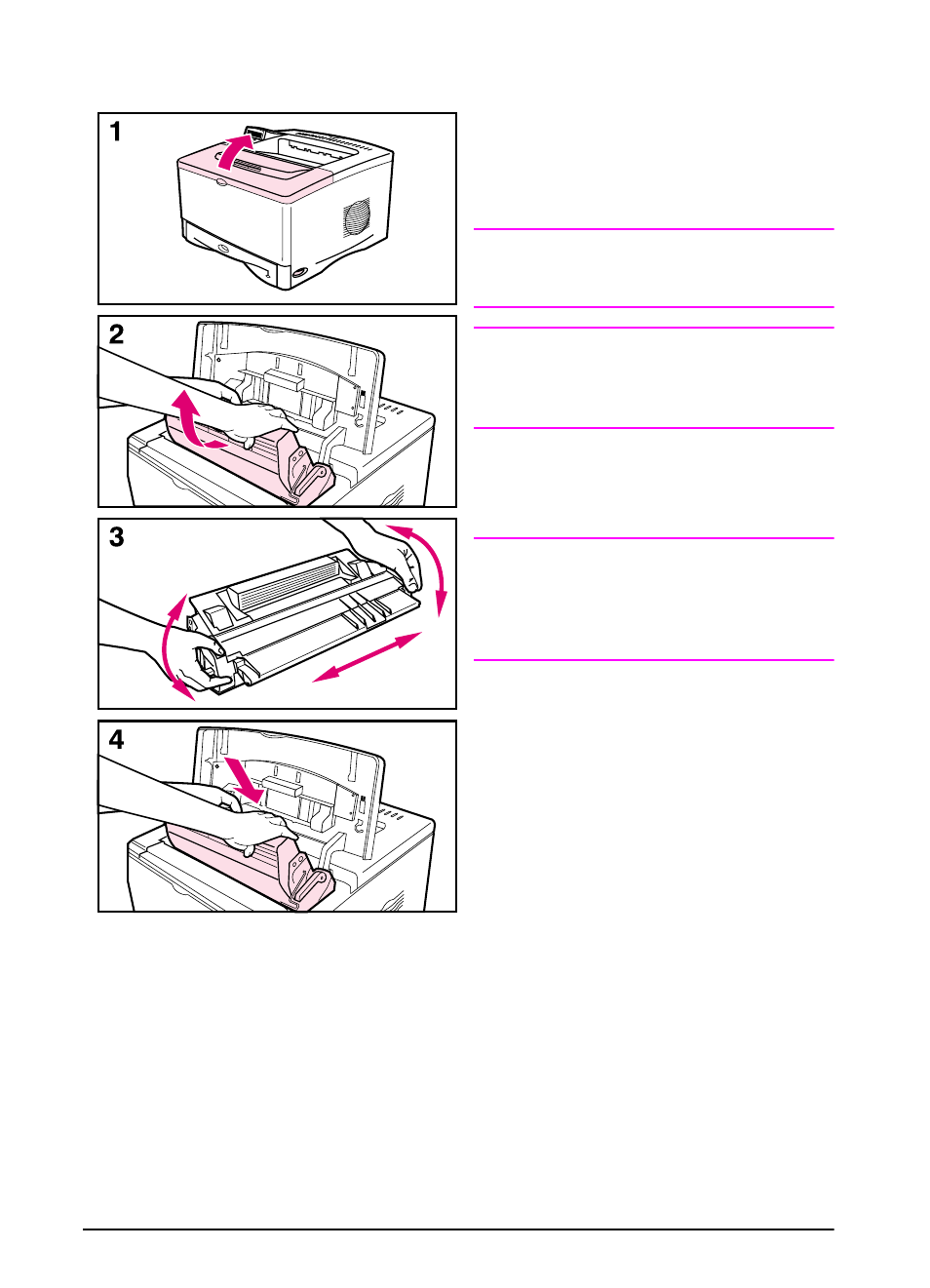 1

2

3

4