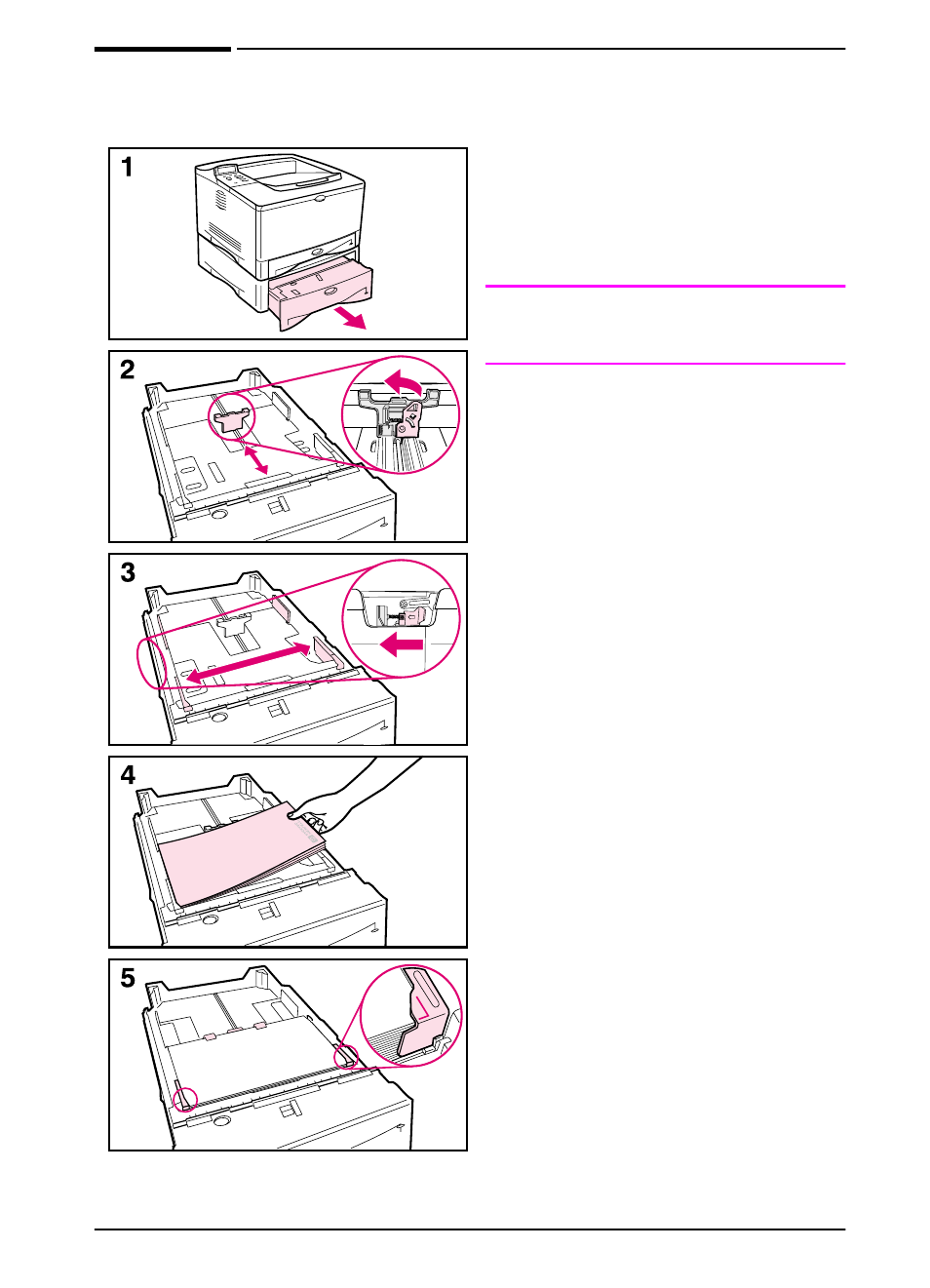 1

2

3

4

5