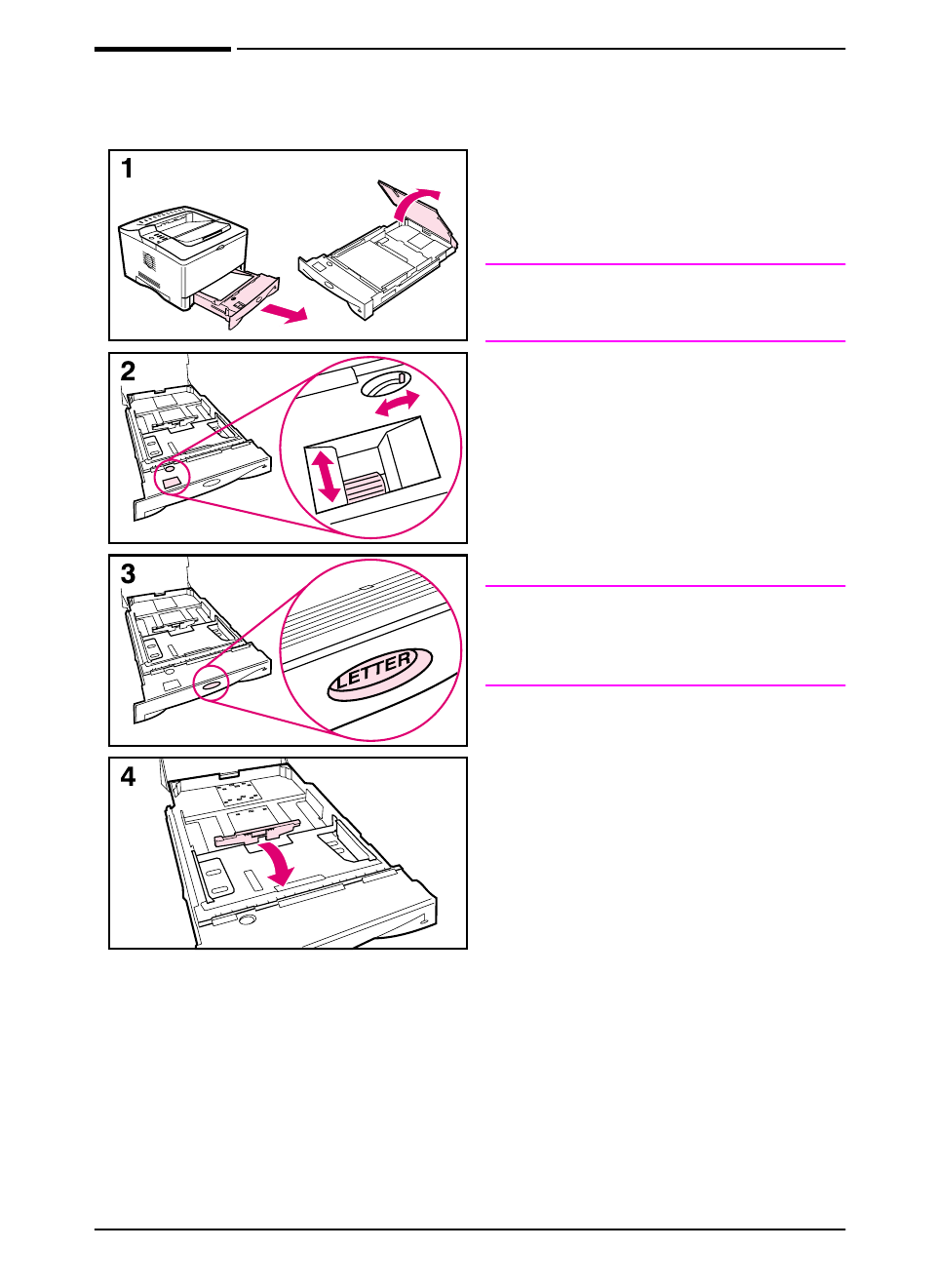 1

2

3

LETTER

4