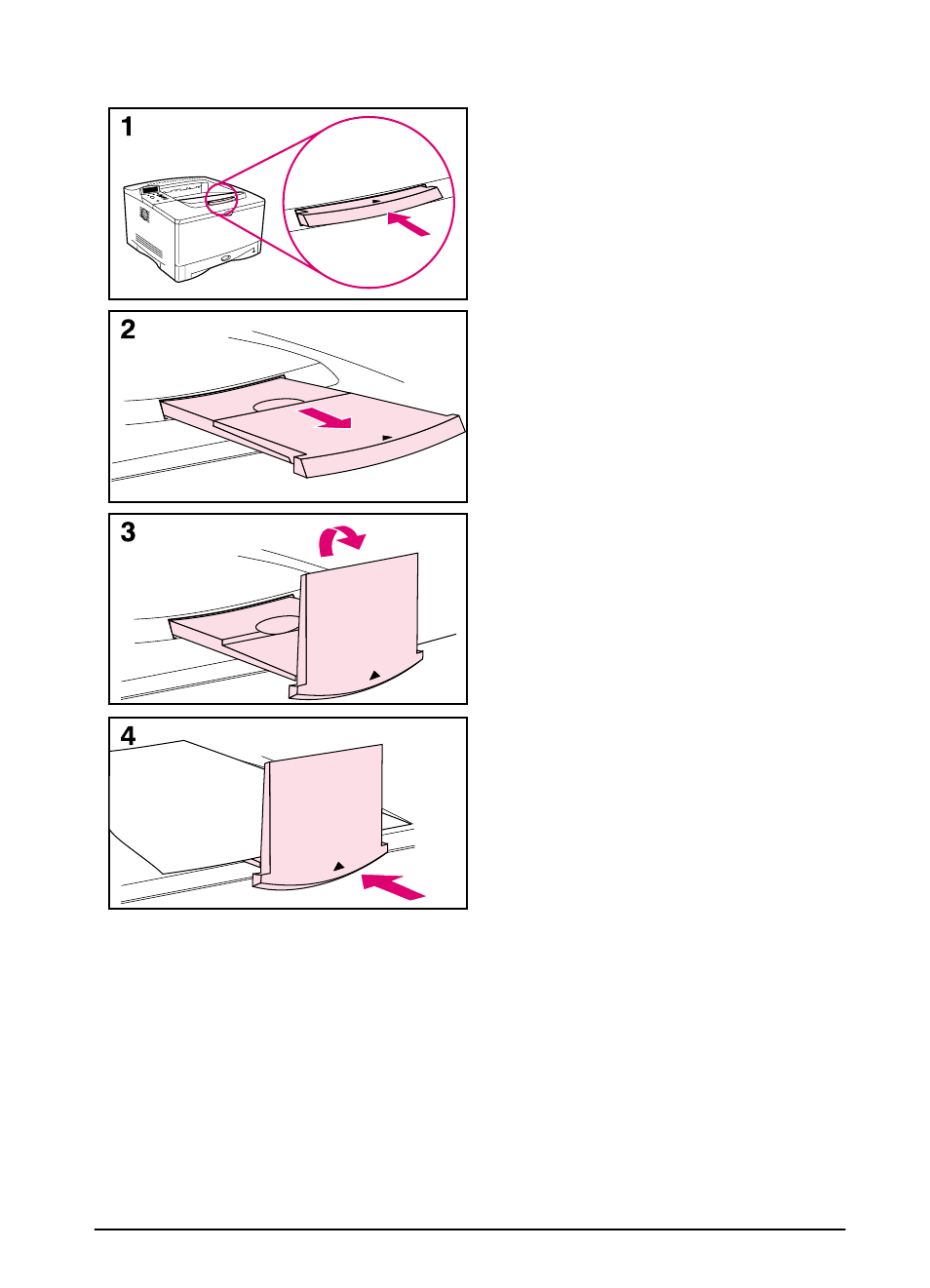 1

2

3

4