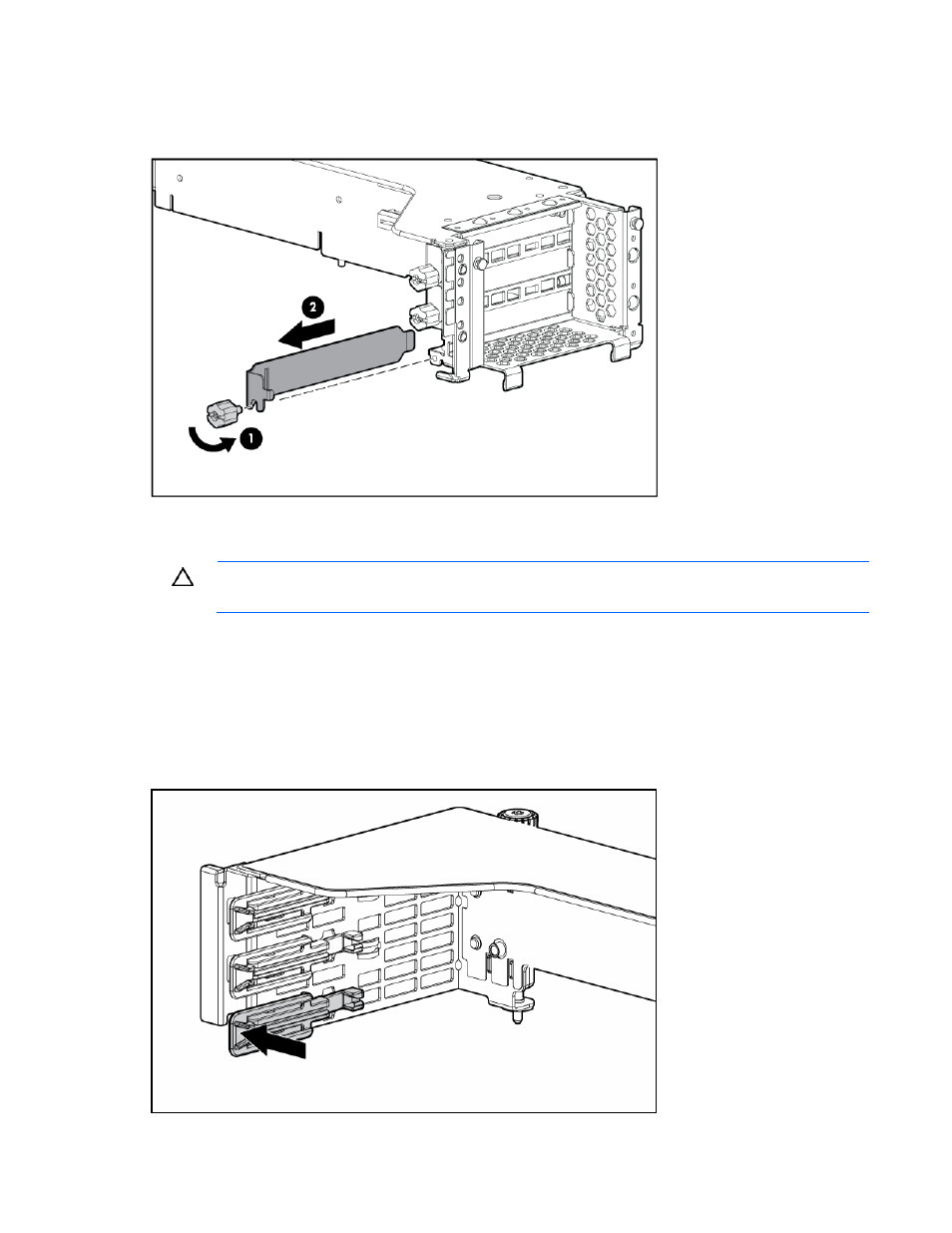 2

1