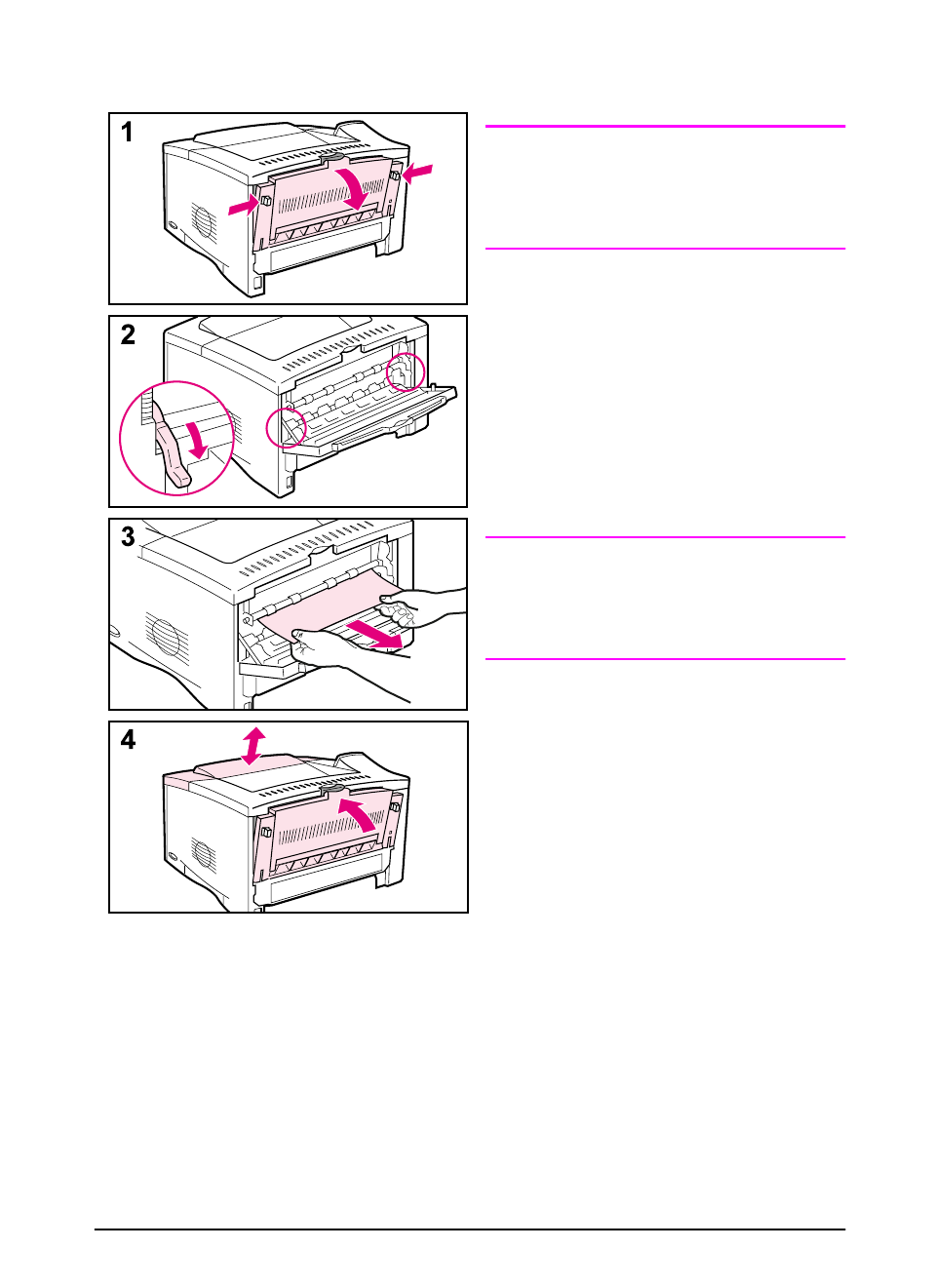 1

2

3

4