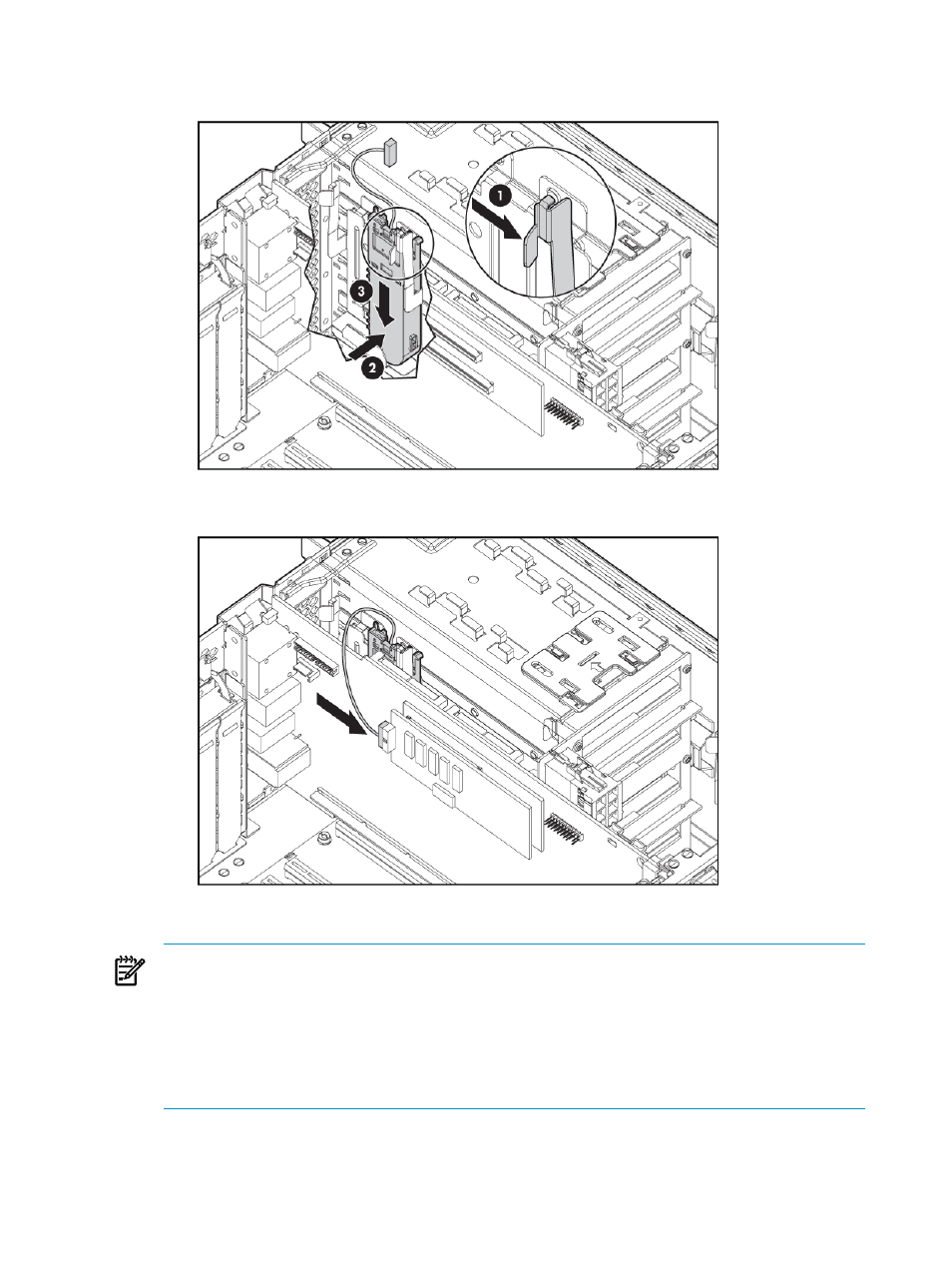 1

3

2