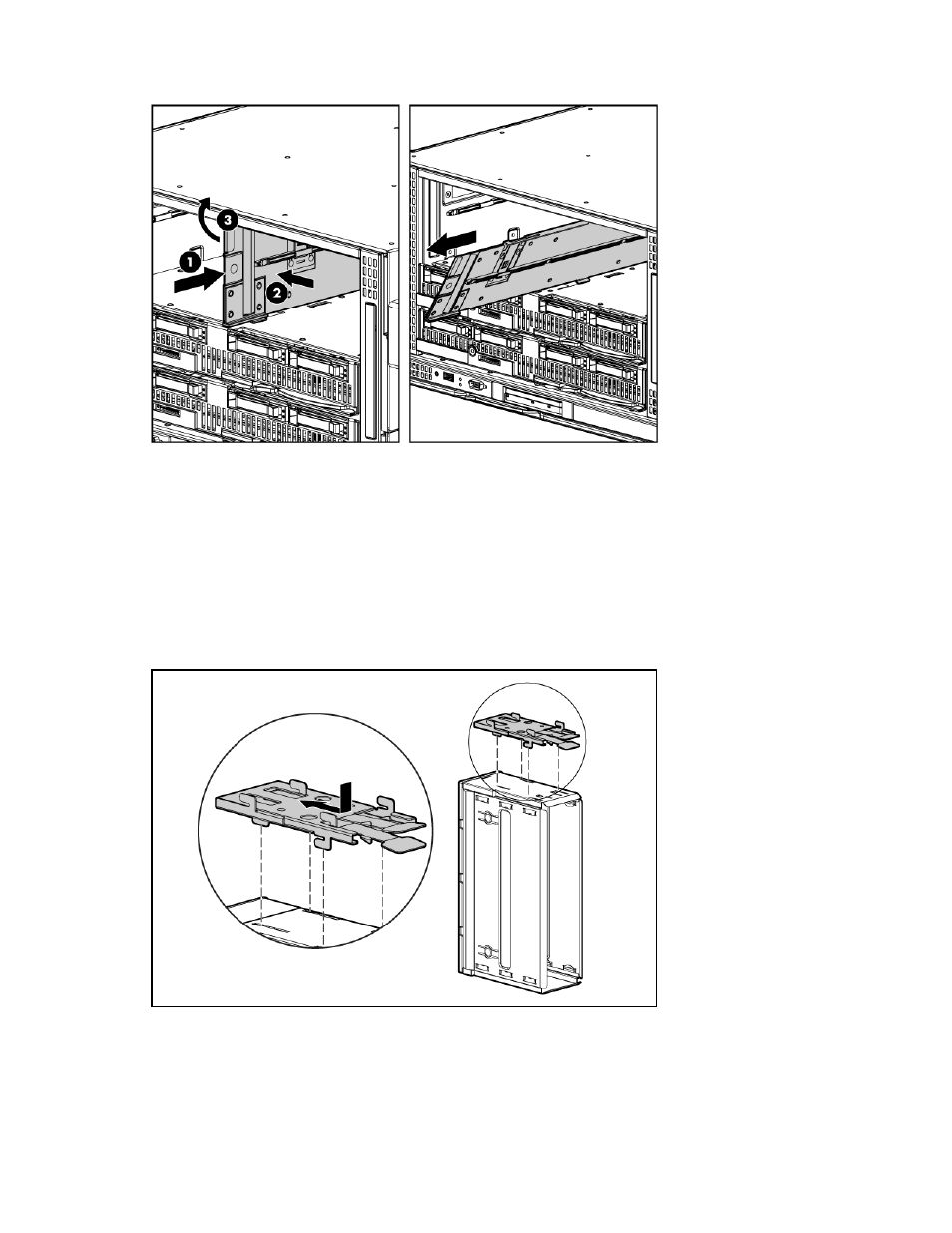 3
1
2