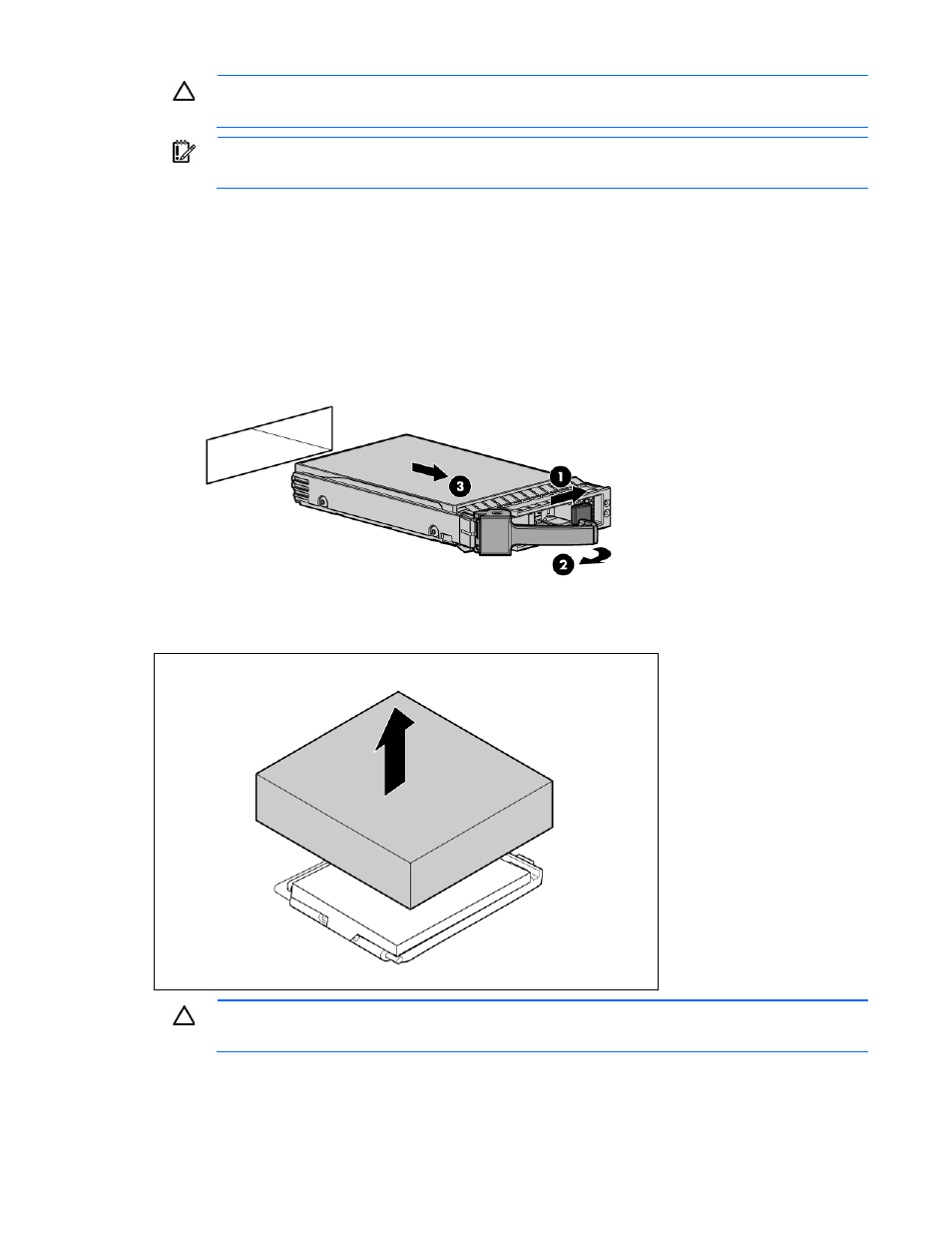 1
2
3