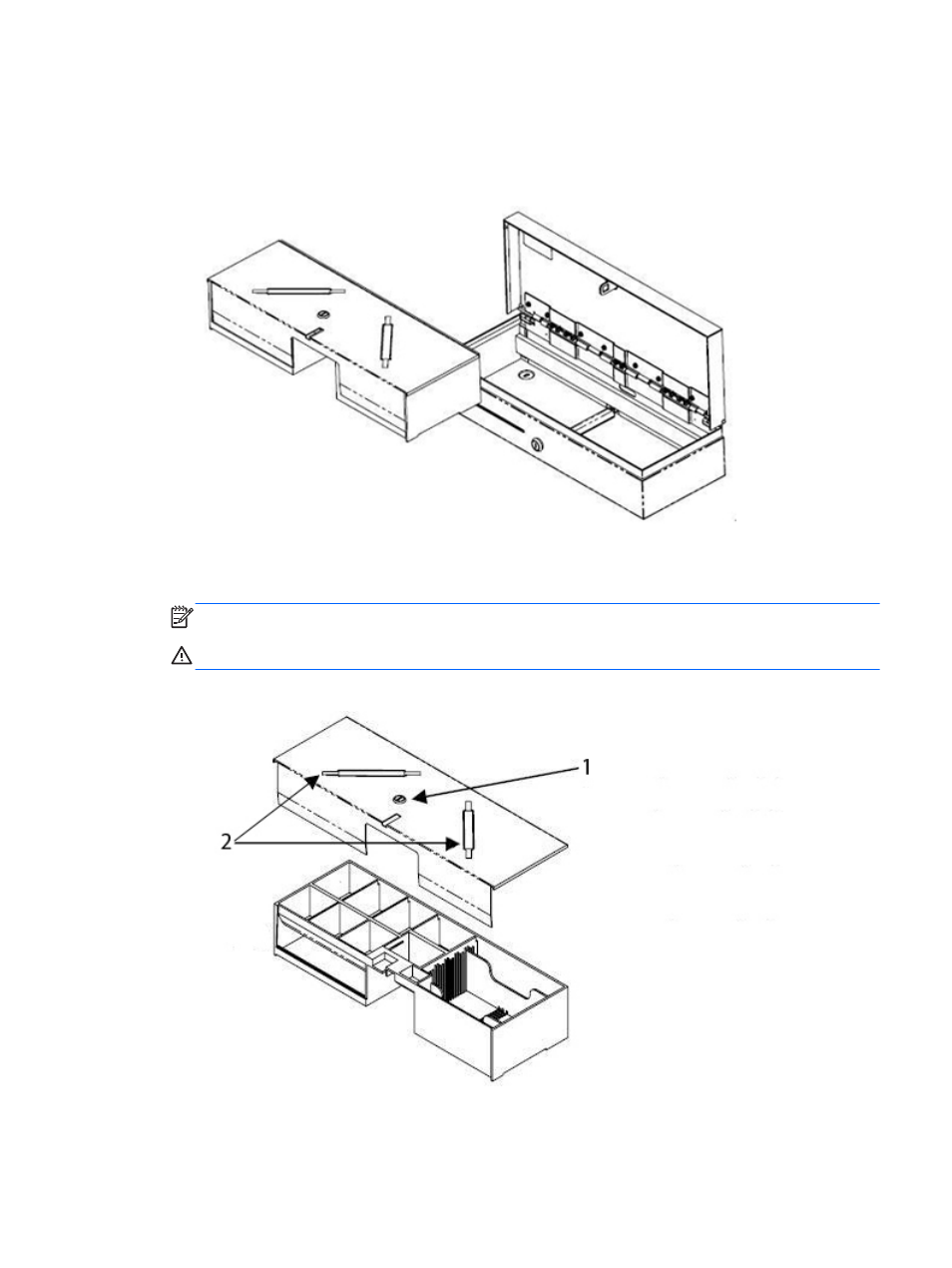 1

2