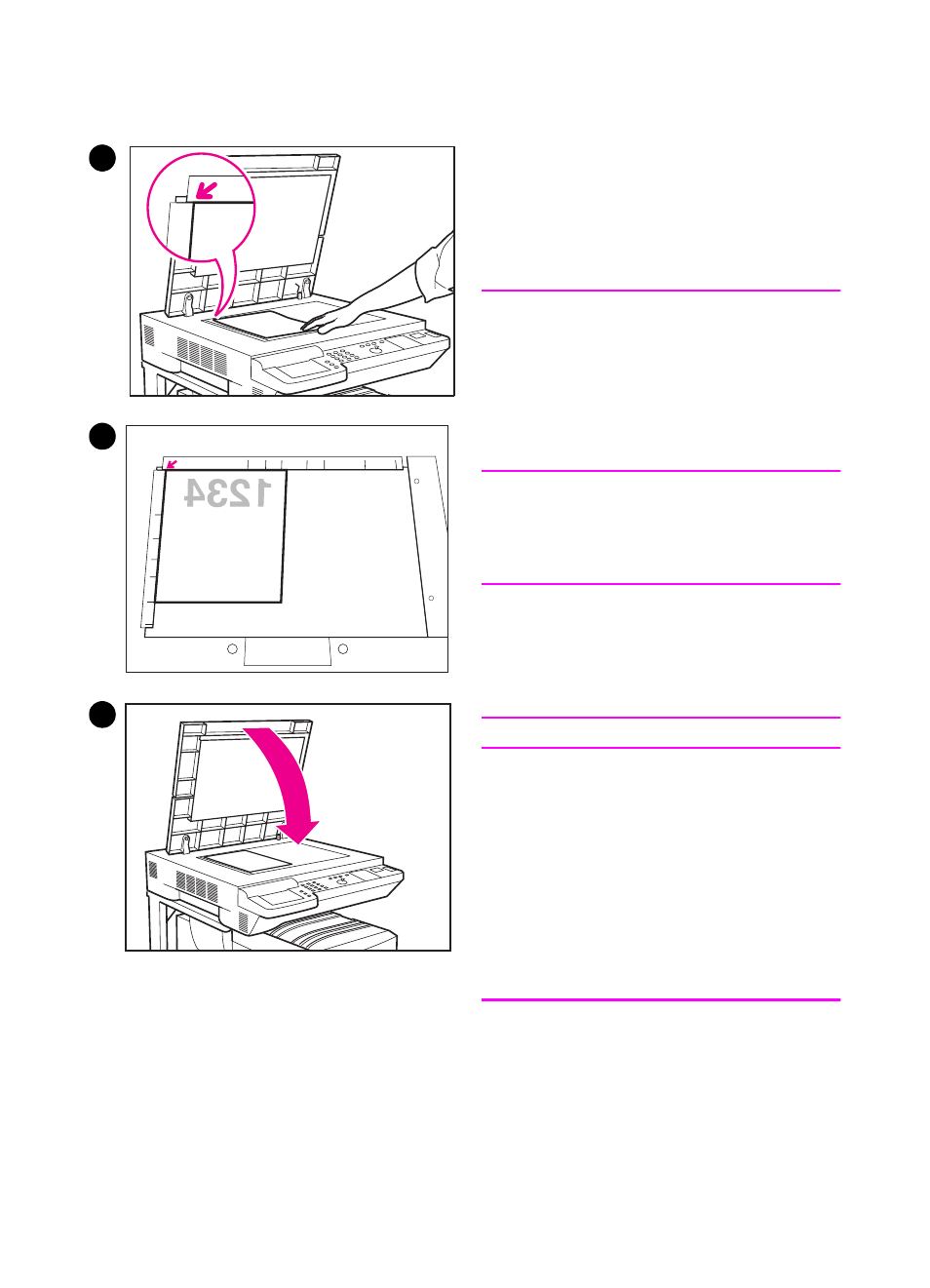 1234