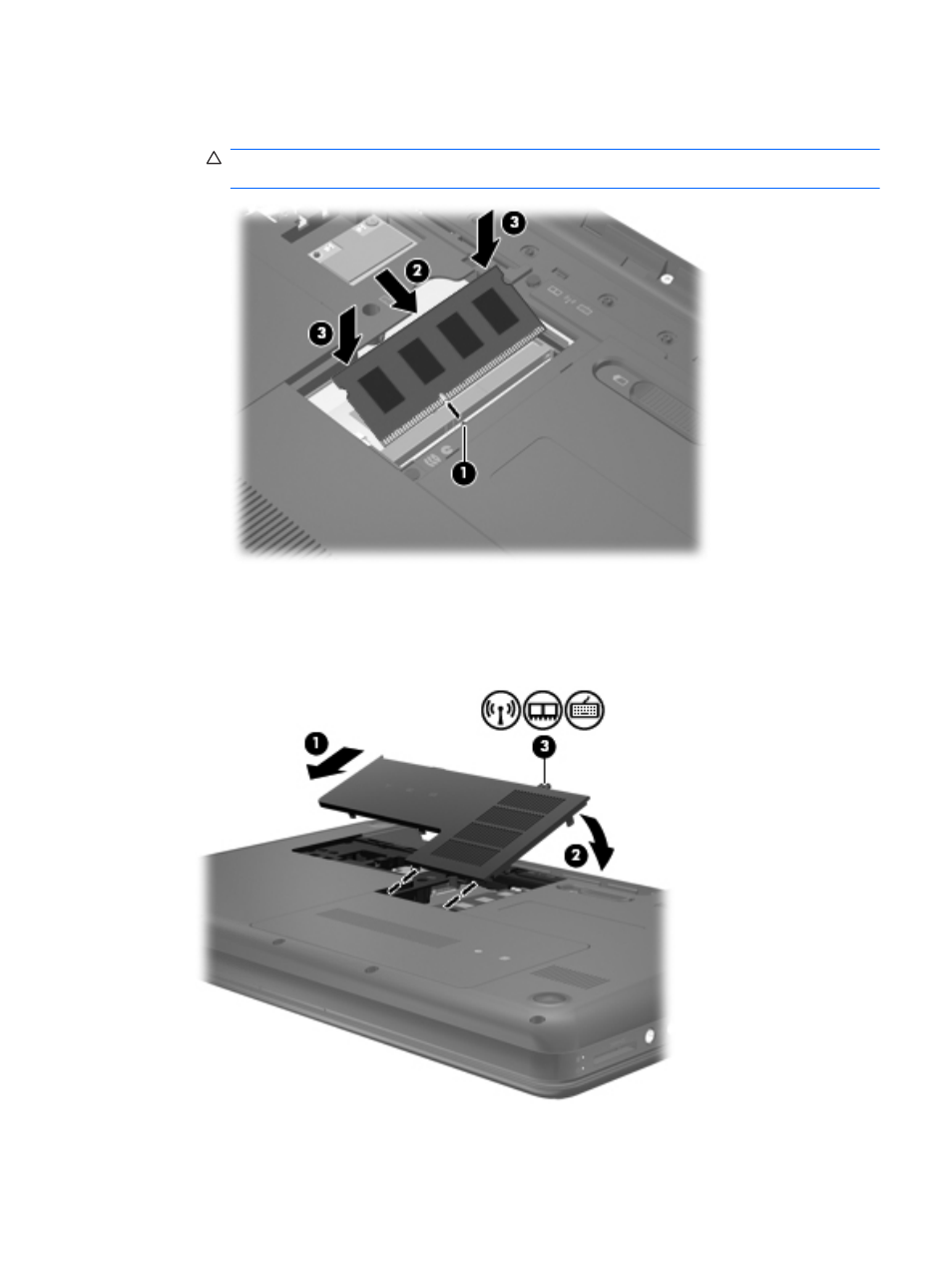 3
2
3
1

1
3
2