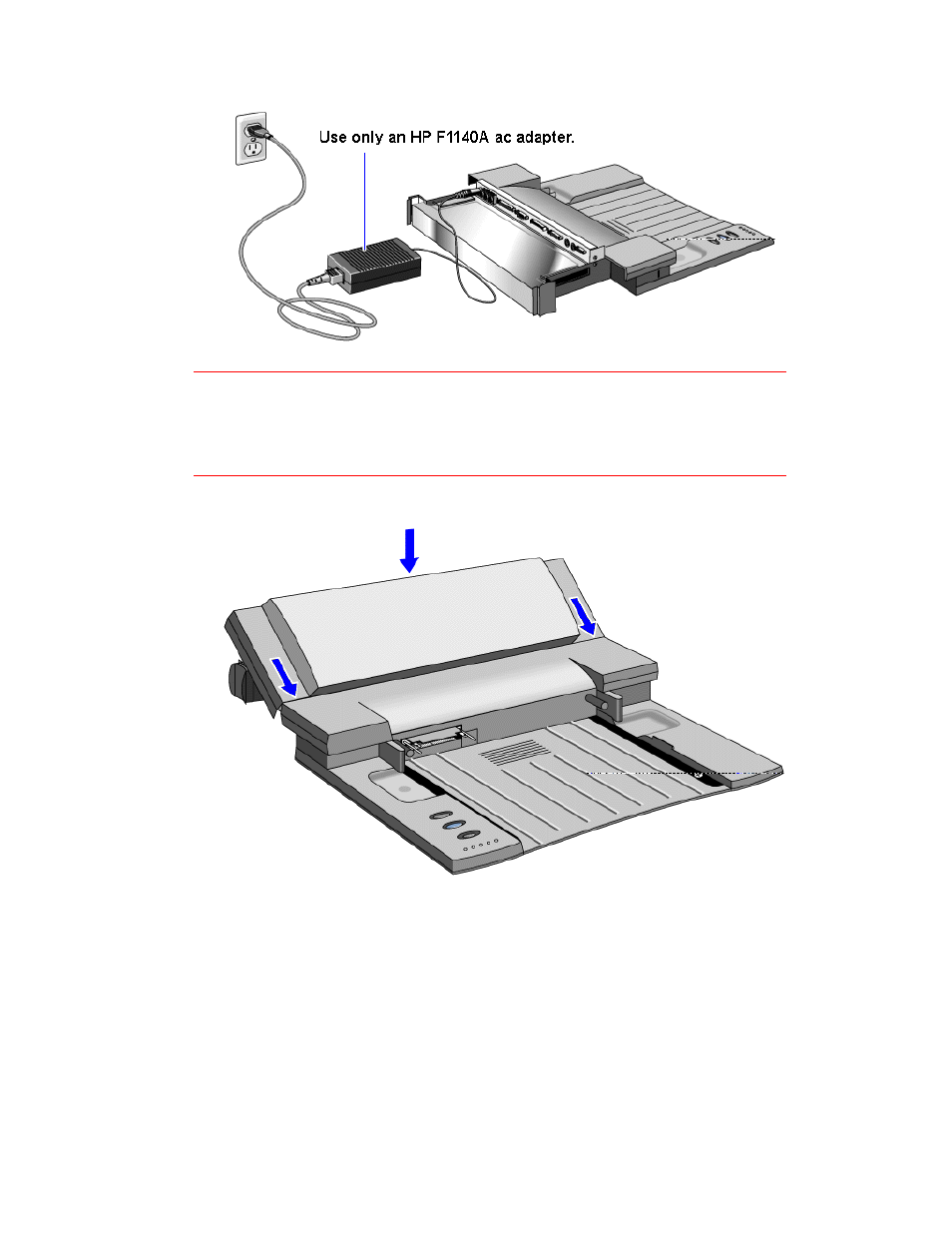 Use only an HP F1140A ac adapter.