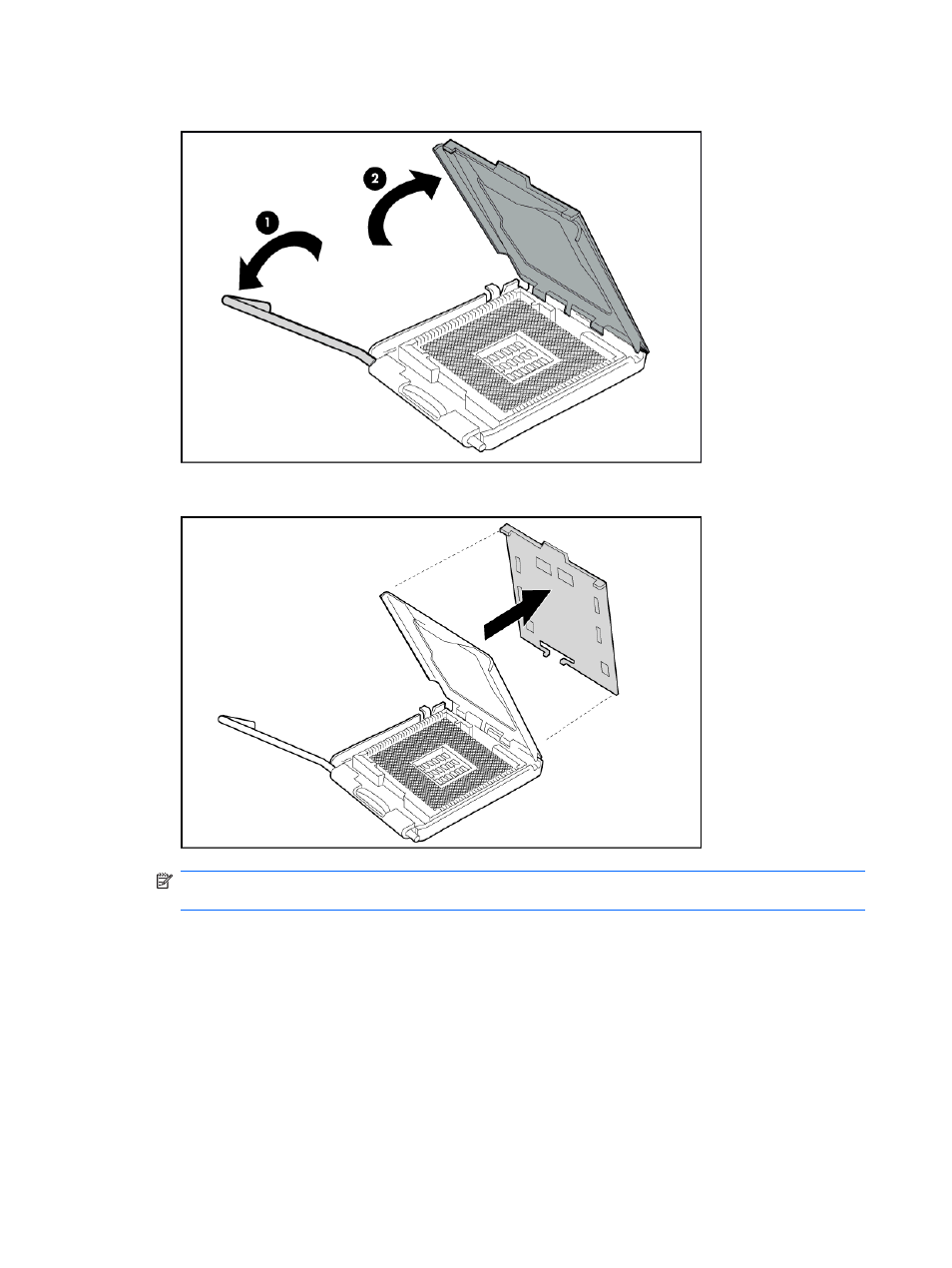 1

2