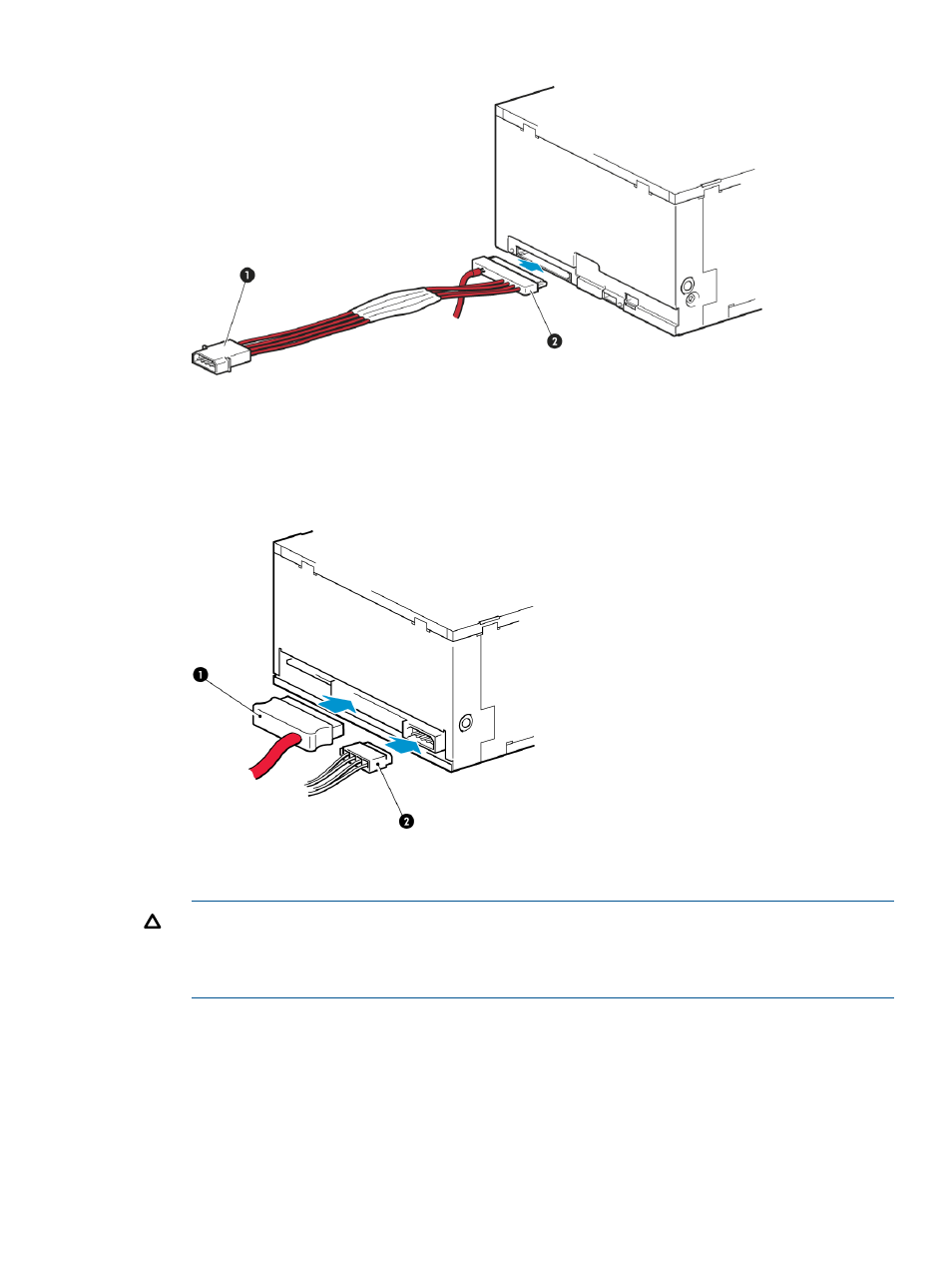 1

2

1

2