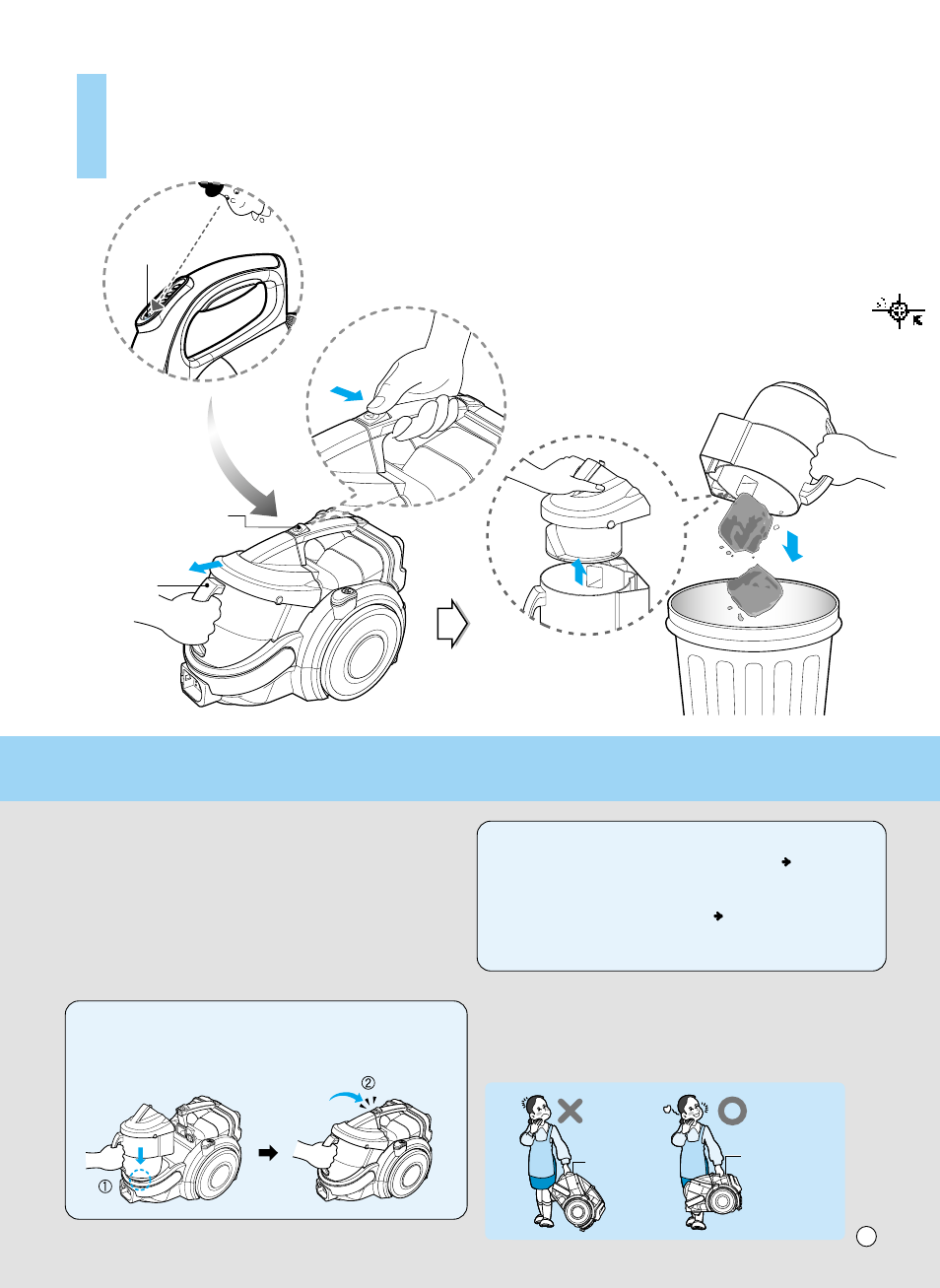 ①

②