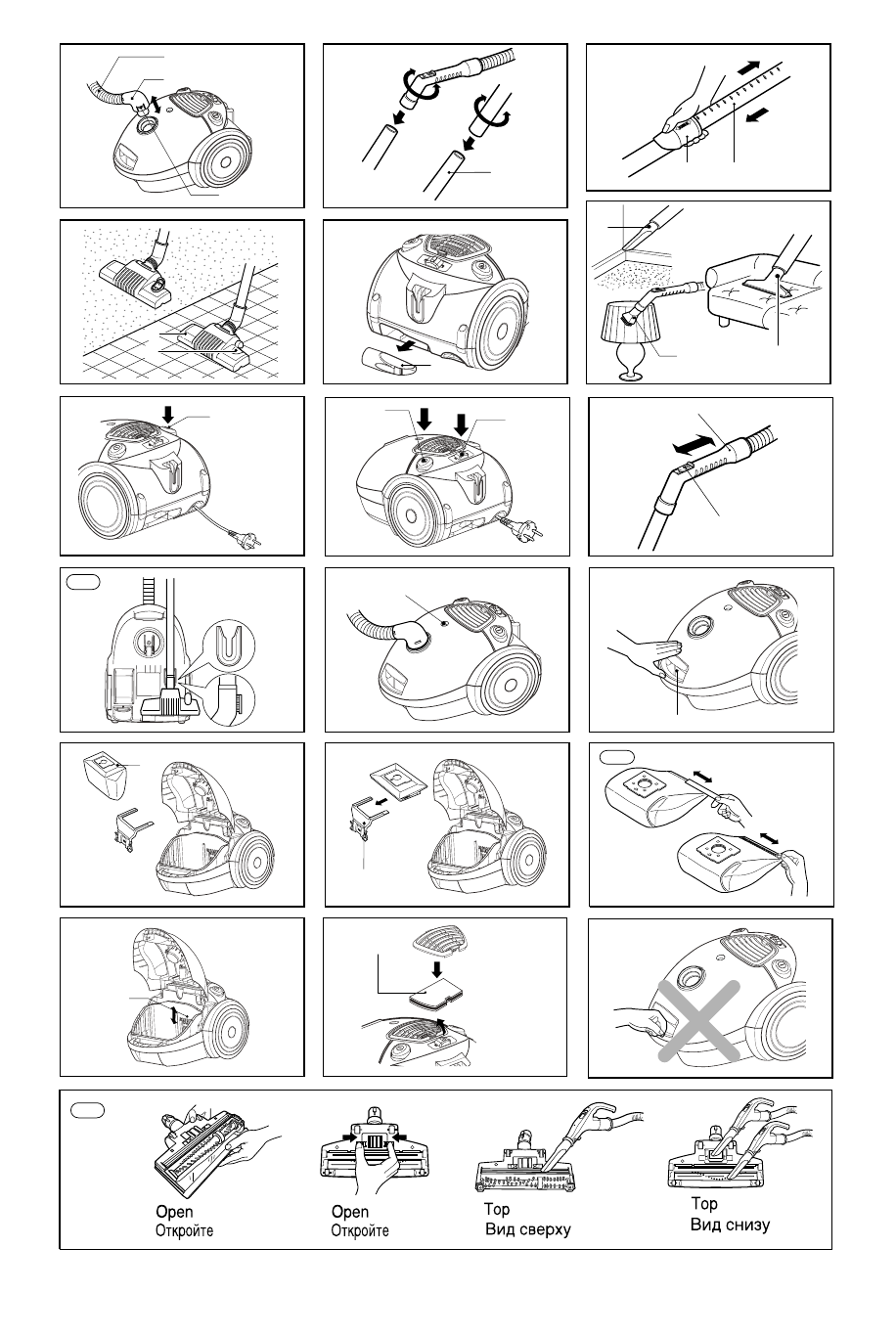 Open
Откройте

Open
Откройте

Top
Вид сверху

Top
Вид снизу