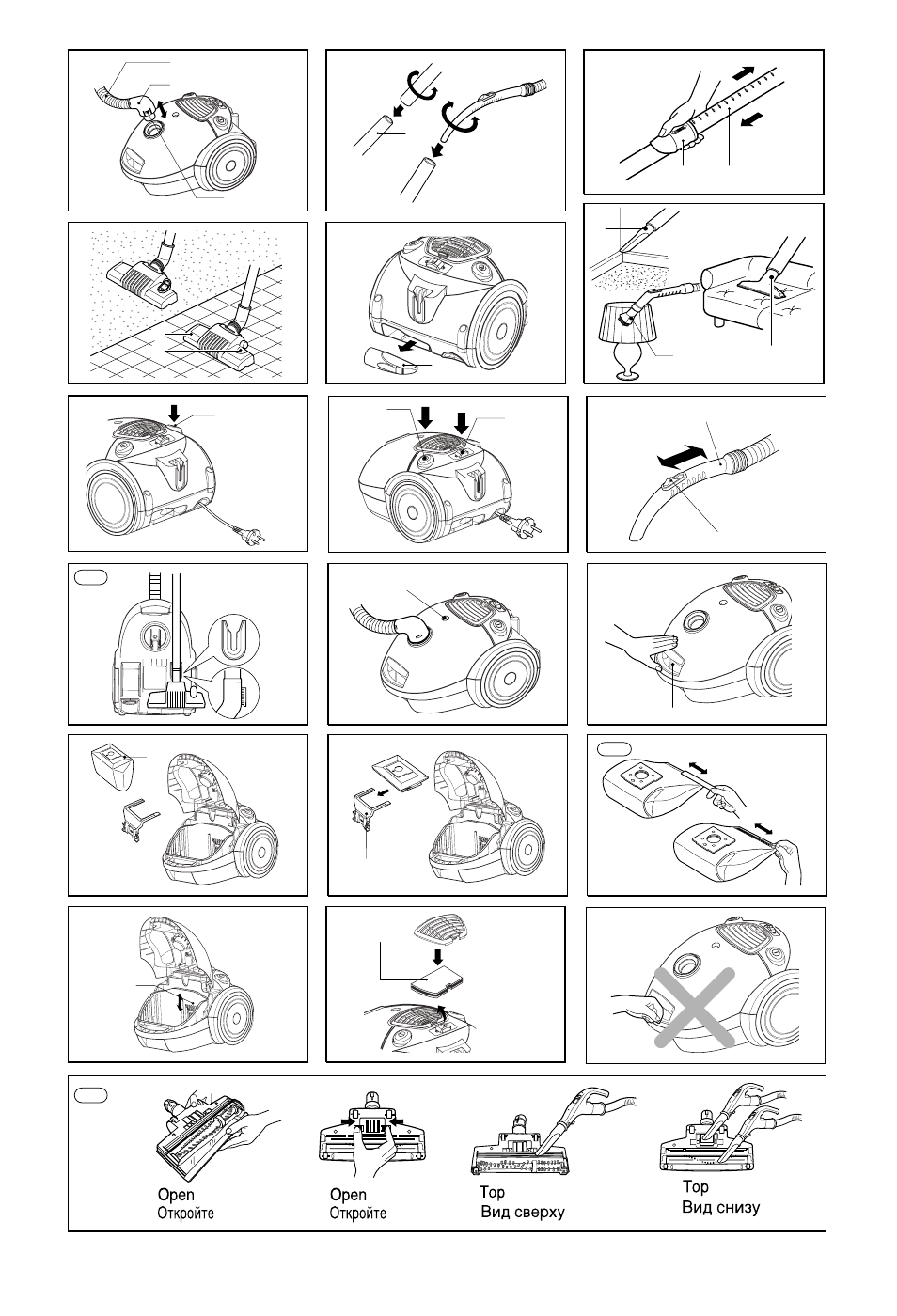 Open
Откройте

Open
Откройте

Top
Вид сверху

Top
Вид снизу