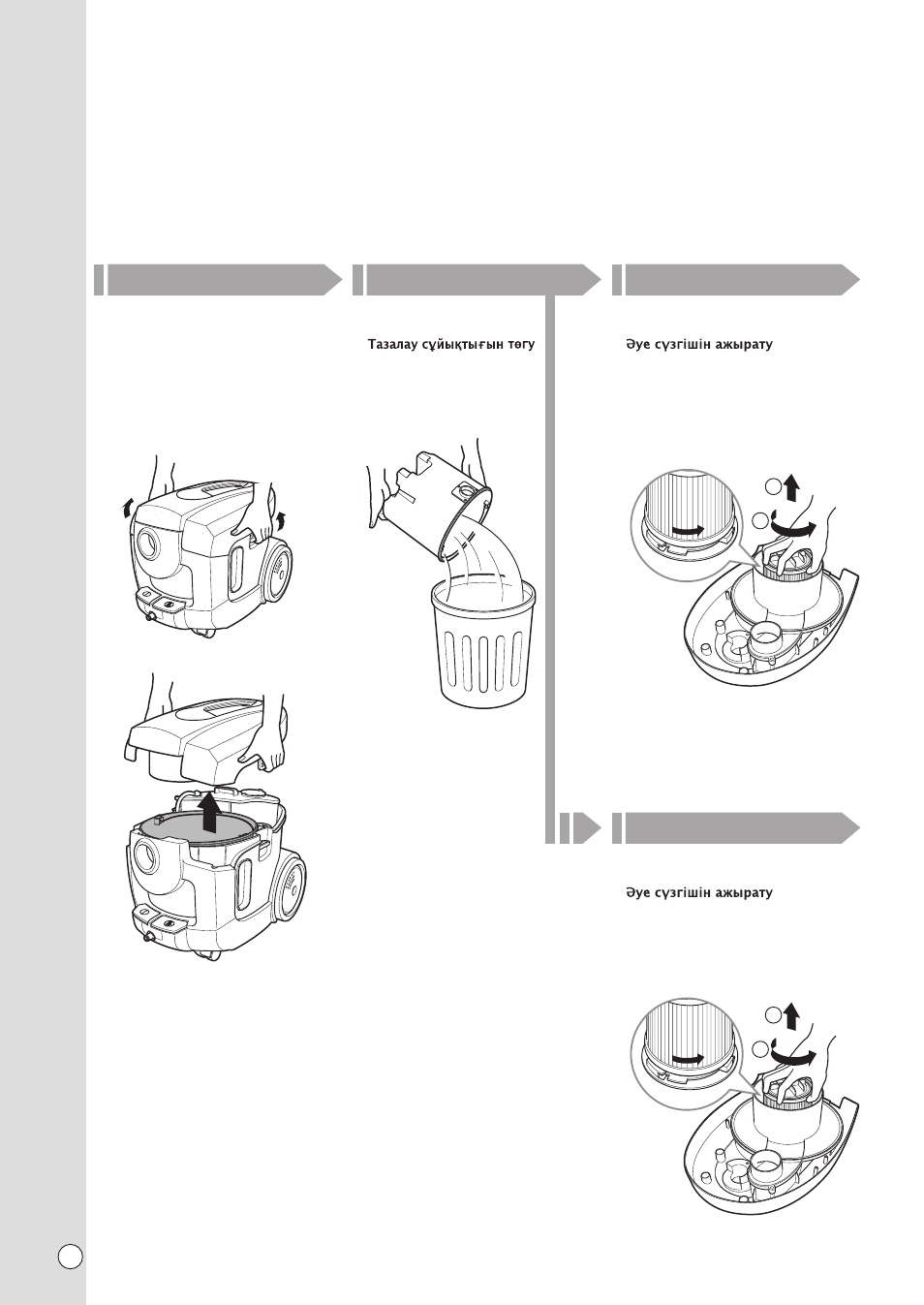 Тазалау сұйықтығын төгу

Әуе сүзгішін ажырату

Әуе сүзгішін ажырату