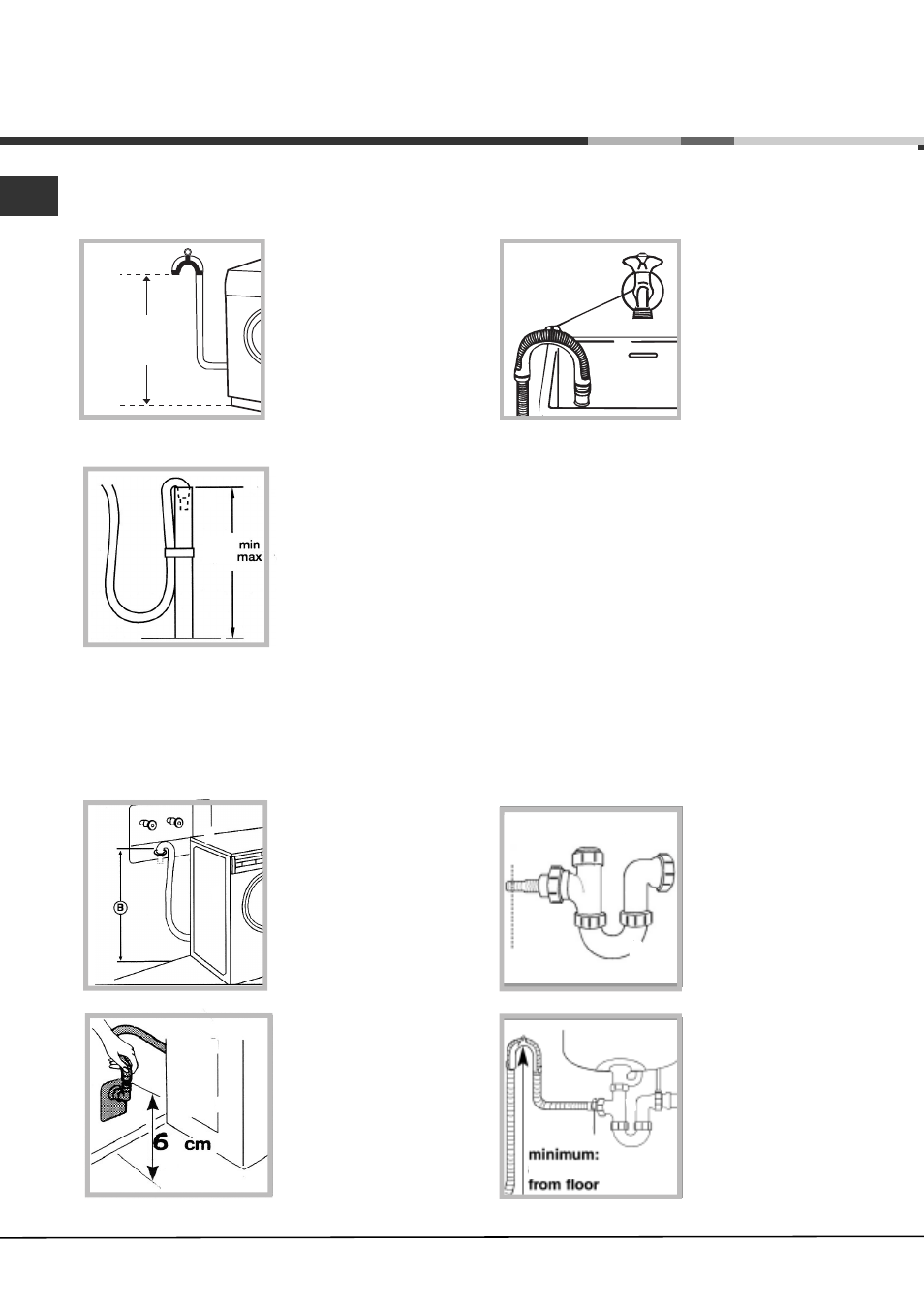 min
max

B

6 cm

minimum:
from floor