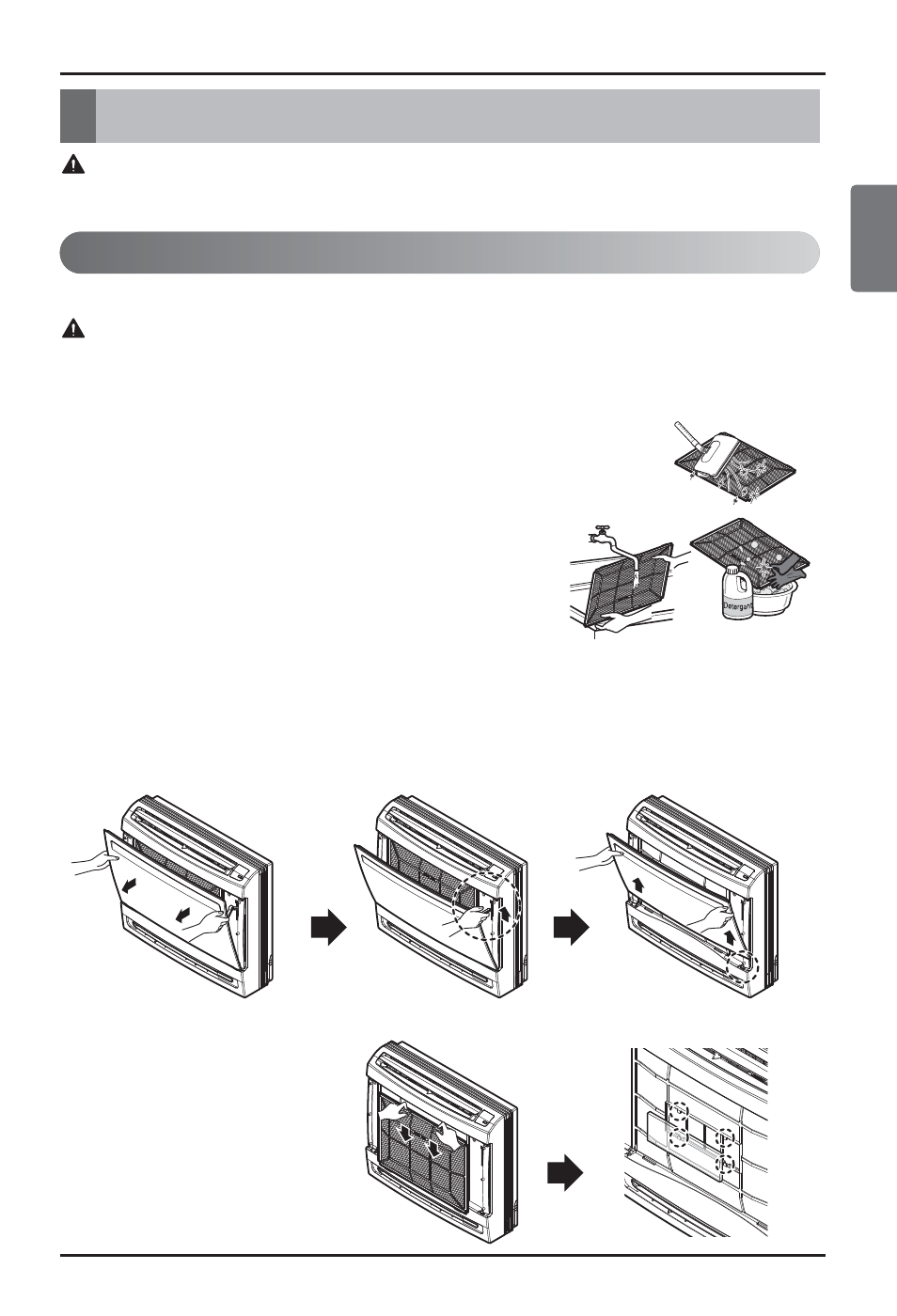 Detergent