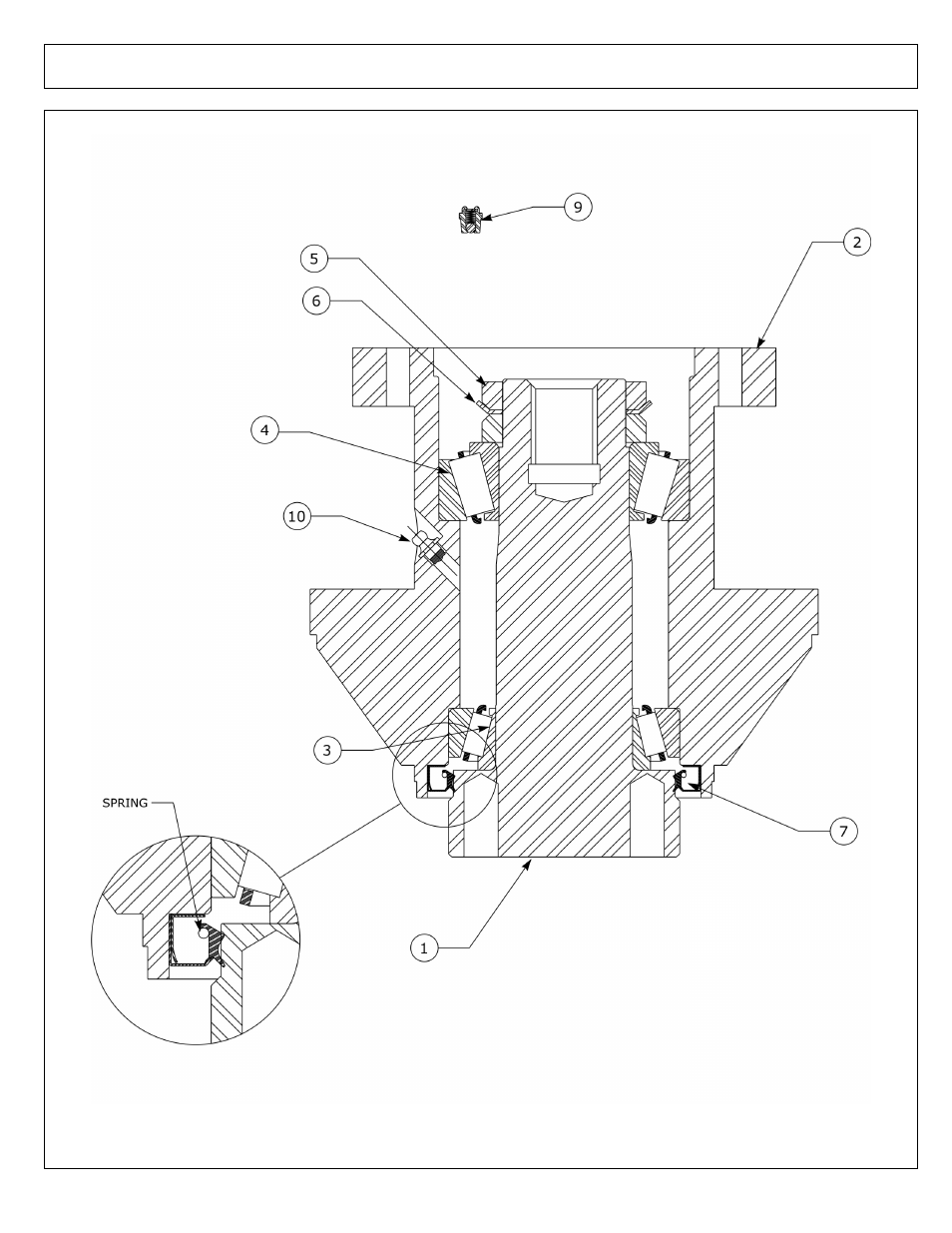 9
2
5
6
4
10
3
7
SPRING
1