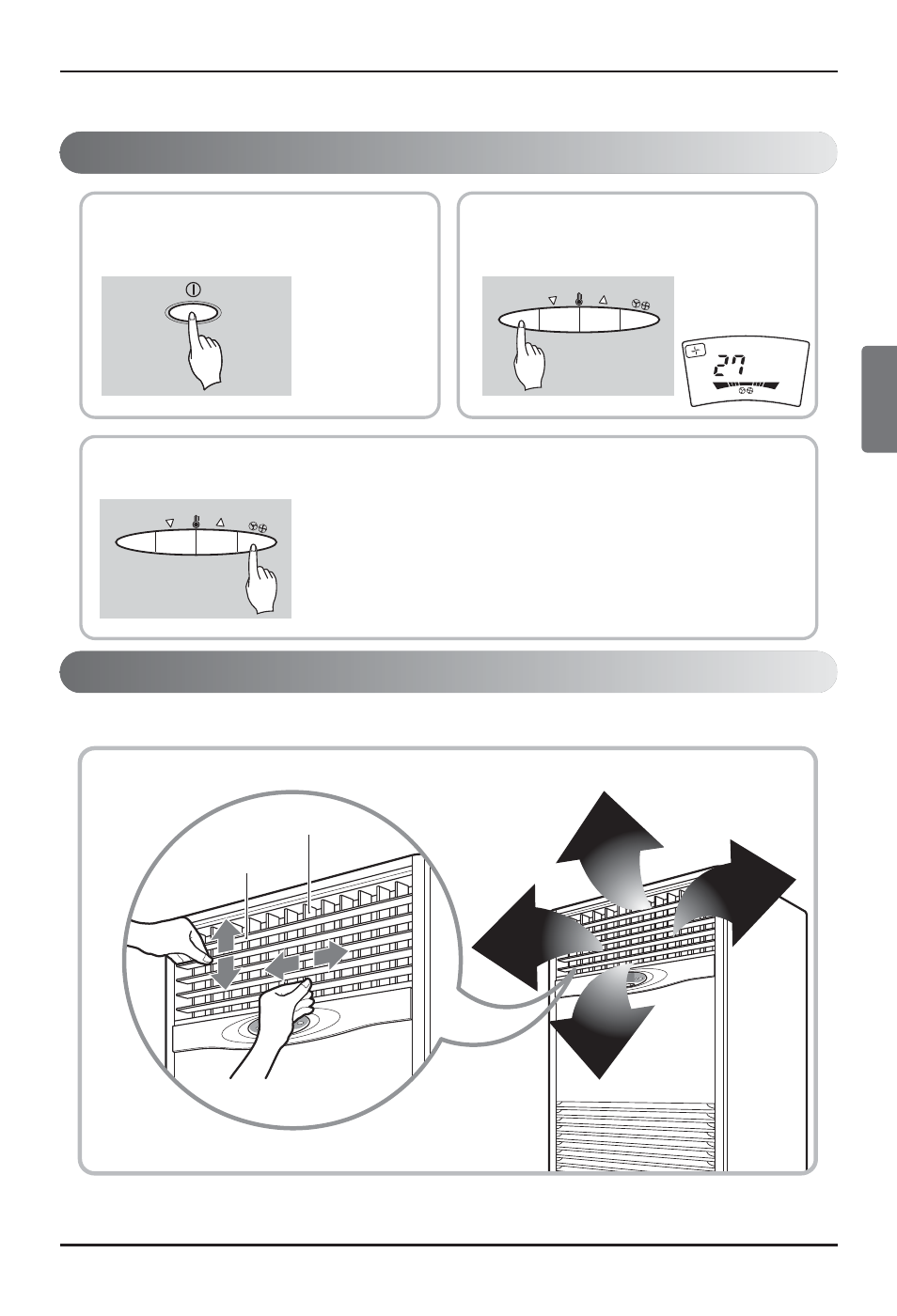 27