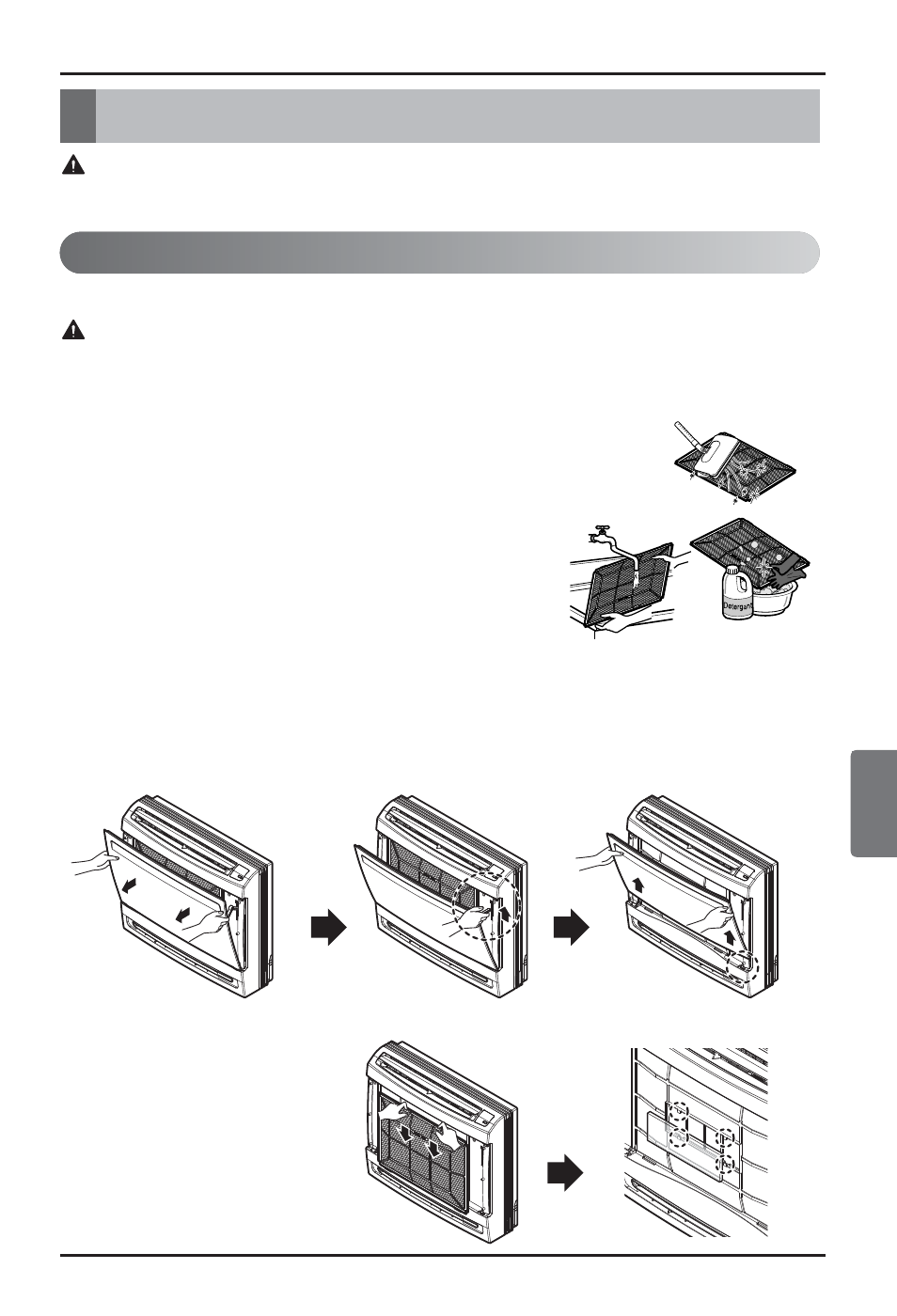 Detergent