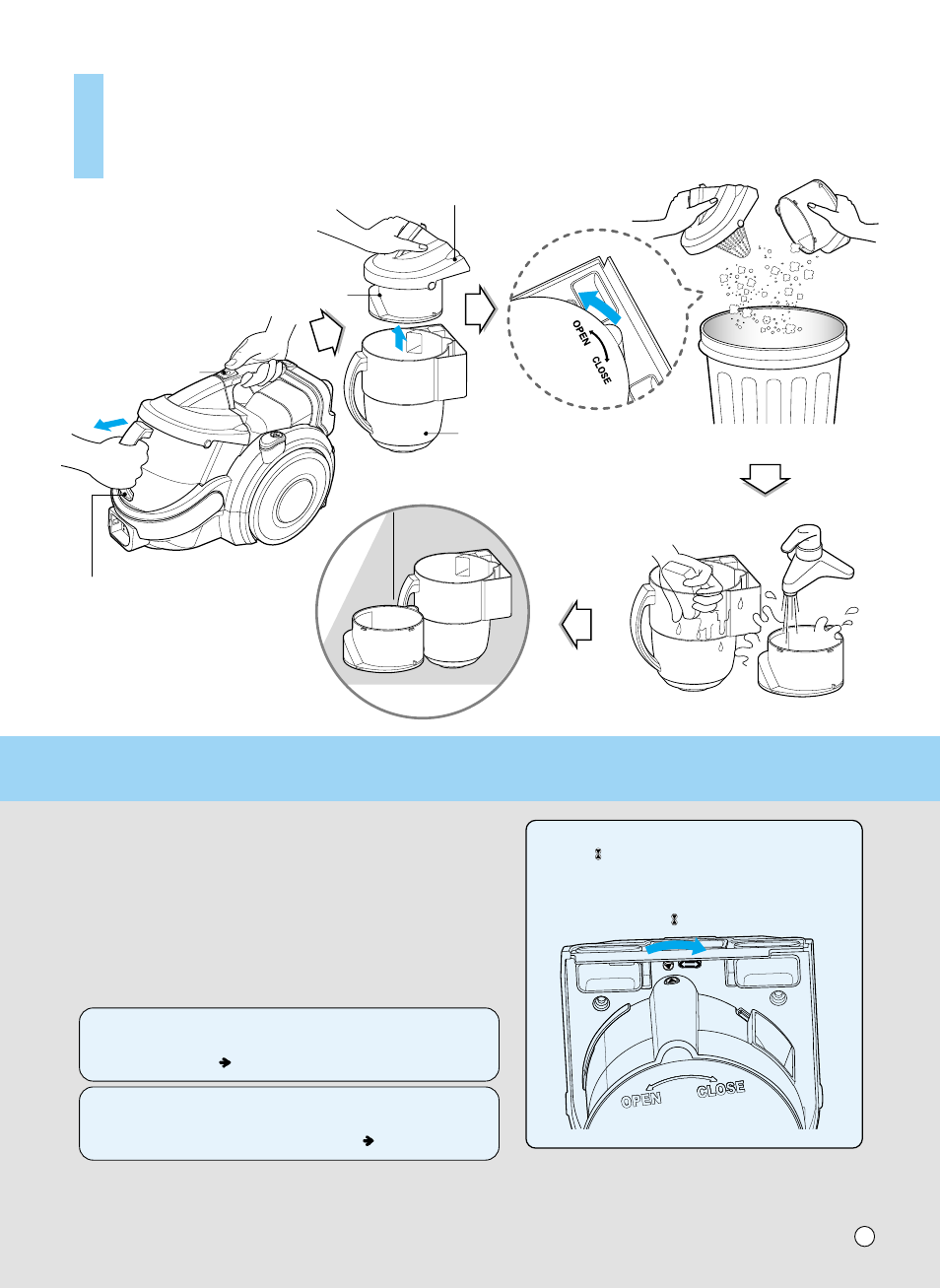 OPEN
CLOSE

OPEN
CLOSE