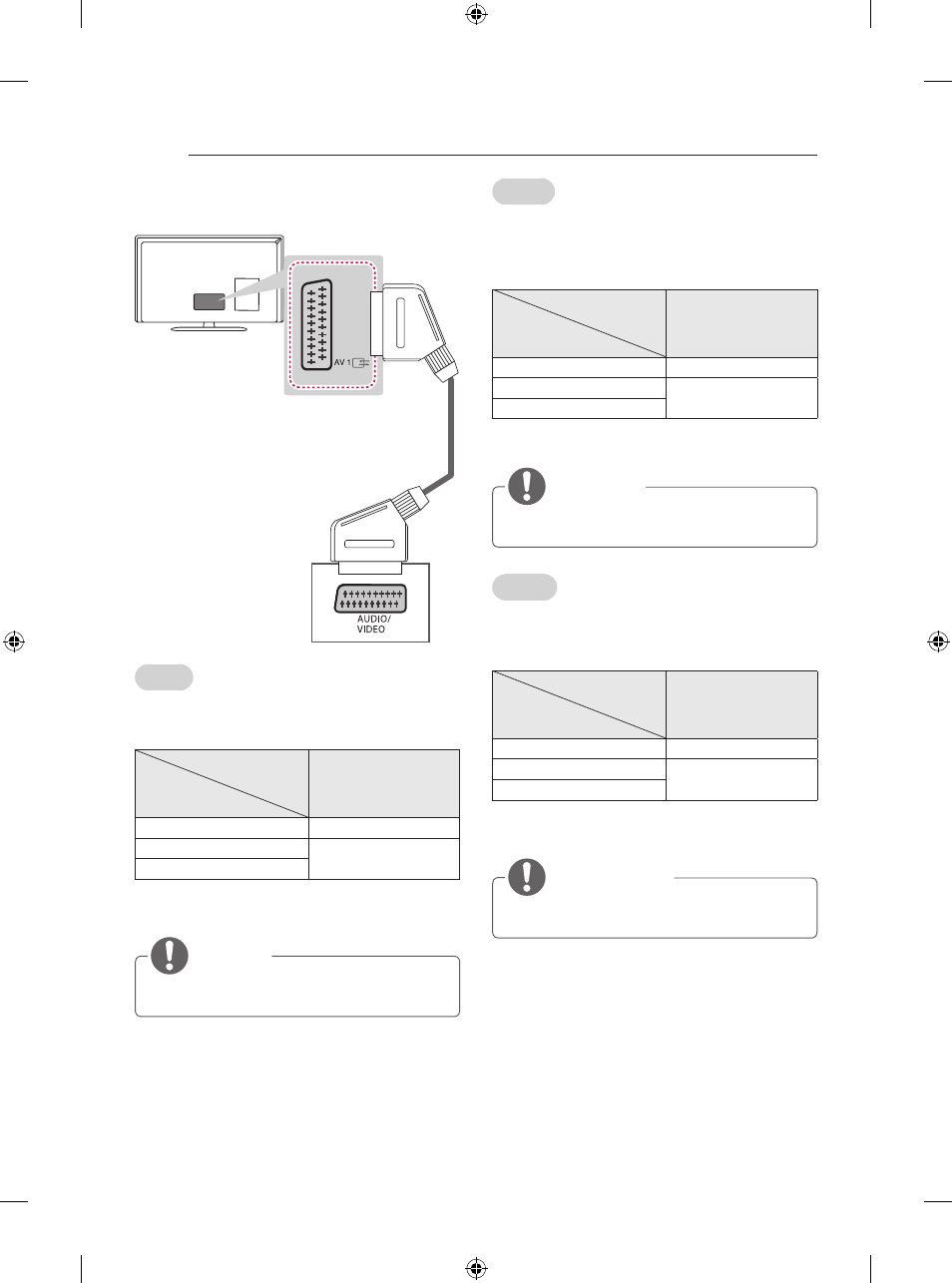 AV 1

AUDIO/
VIDEO