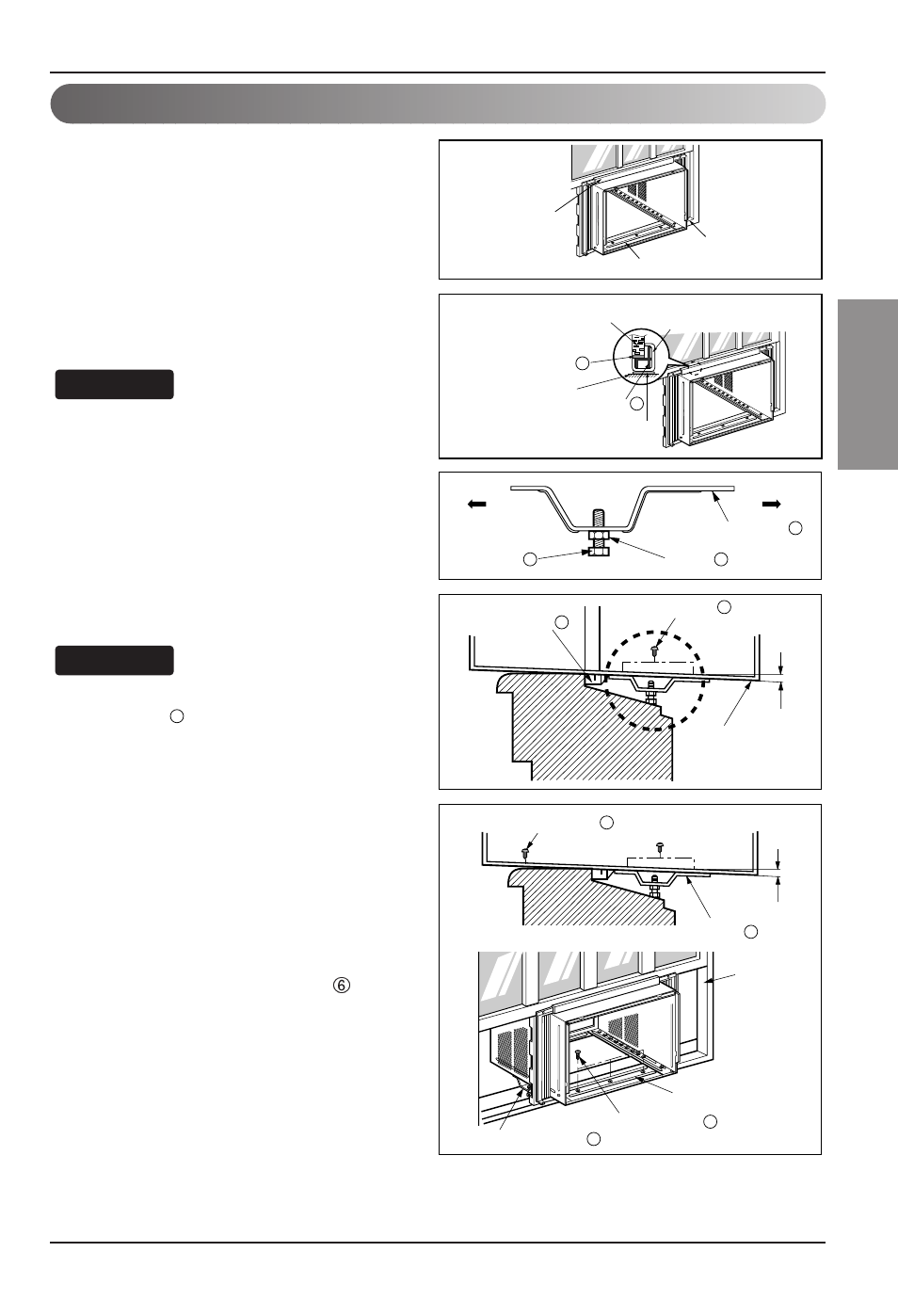 ⑥